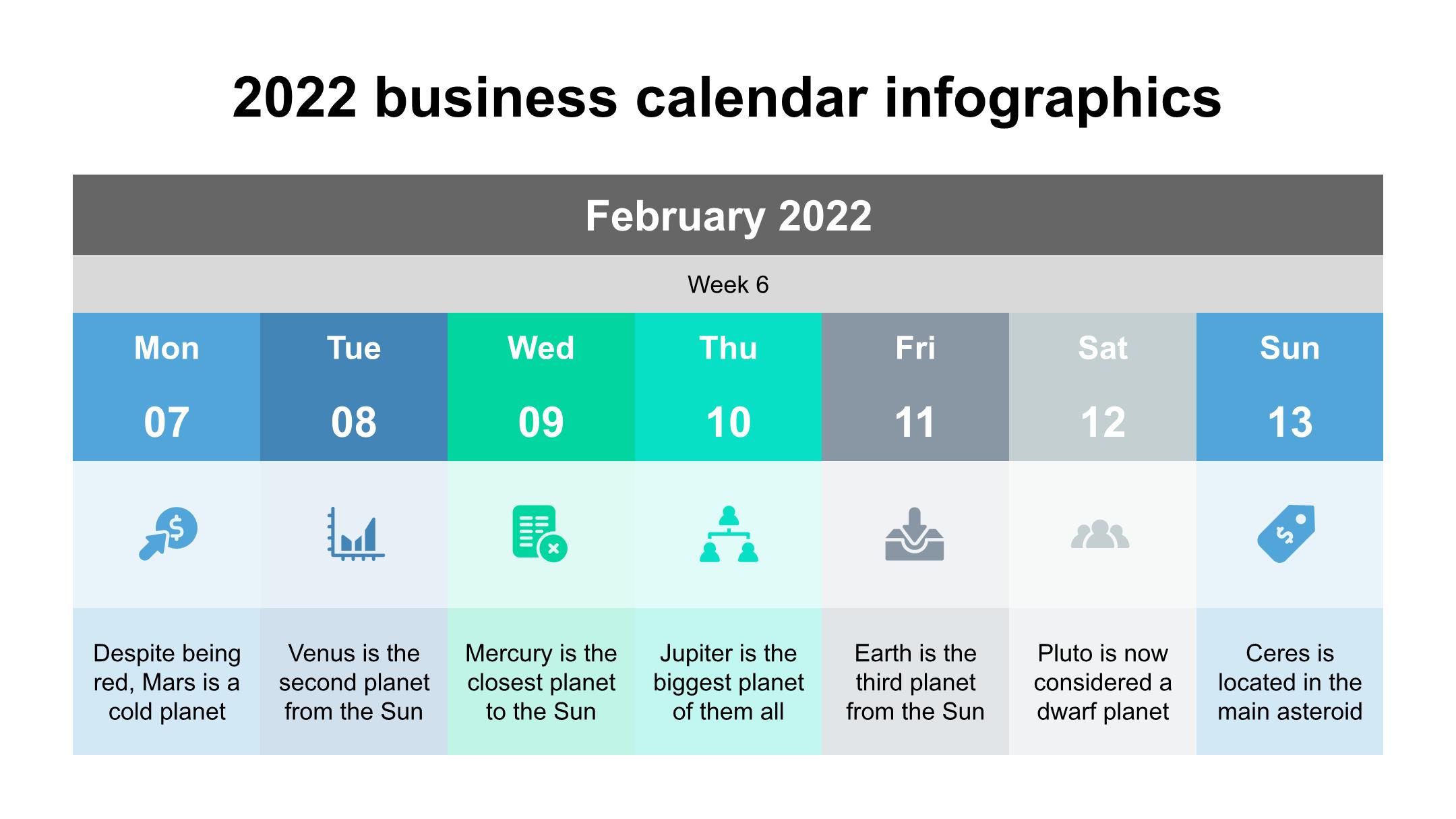 2022 business calendar infographics

February 2022

Week 6

| Mon | Tue | Wed | Thu | Fri | Sat | Sun |
|---|---|---|---|---|---|---|
| 07 | 08 | 09 | 10 | 11 | 12 | 13 |
| Despite being red, Mars is a cold planet | Venus is the second planet from the Sun | Mercury is the closest planet to the Sun | Jupiter is the biggest planet of them all | Earth is the third planet from the Sun | Pluto is now considered a dwarf planet | Ceres is located in the main asteroid |