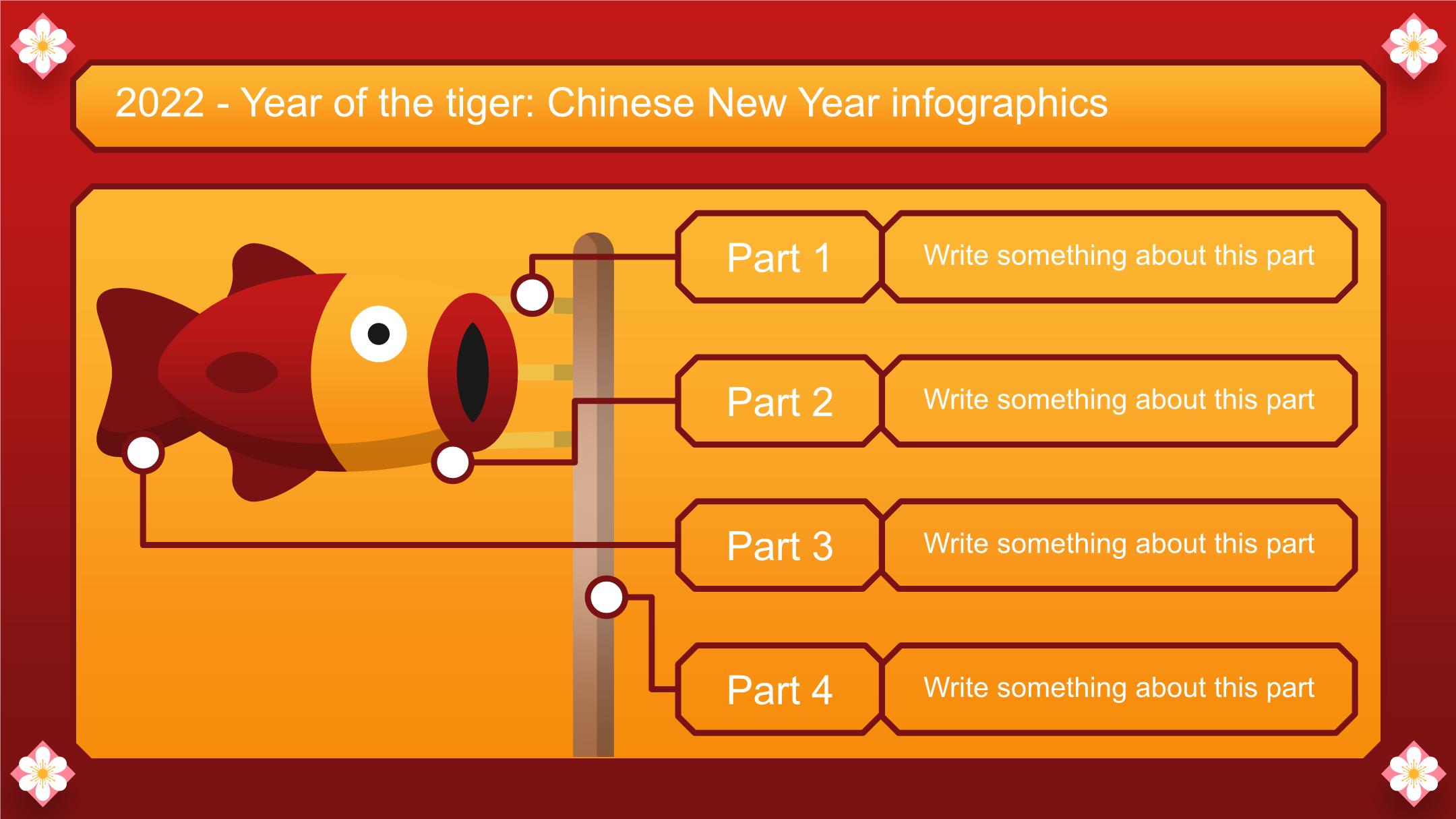 2022 - Year of the tiger: Chinese New Year infographics

Part 1

Write something about this part

Part 2

Write something about this part

Part 3

Write something about this part

Part 4

Write something about this part