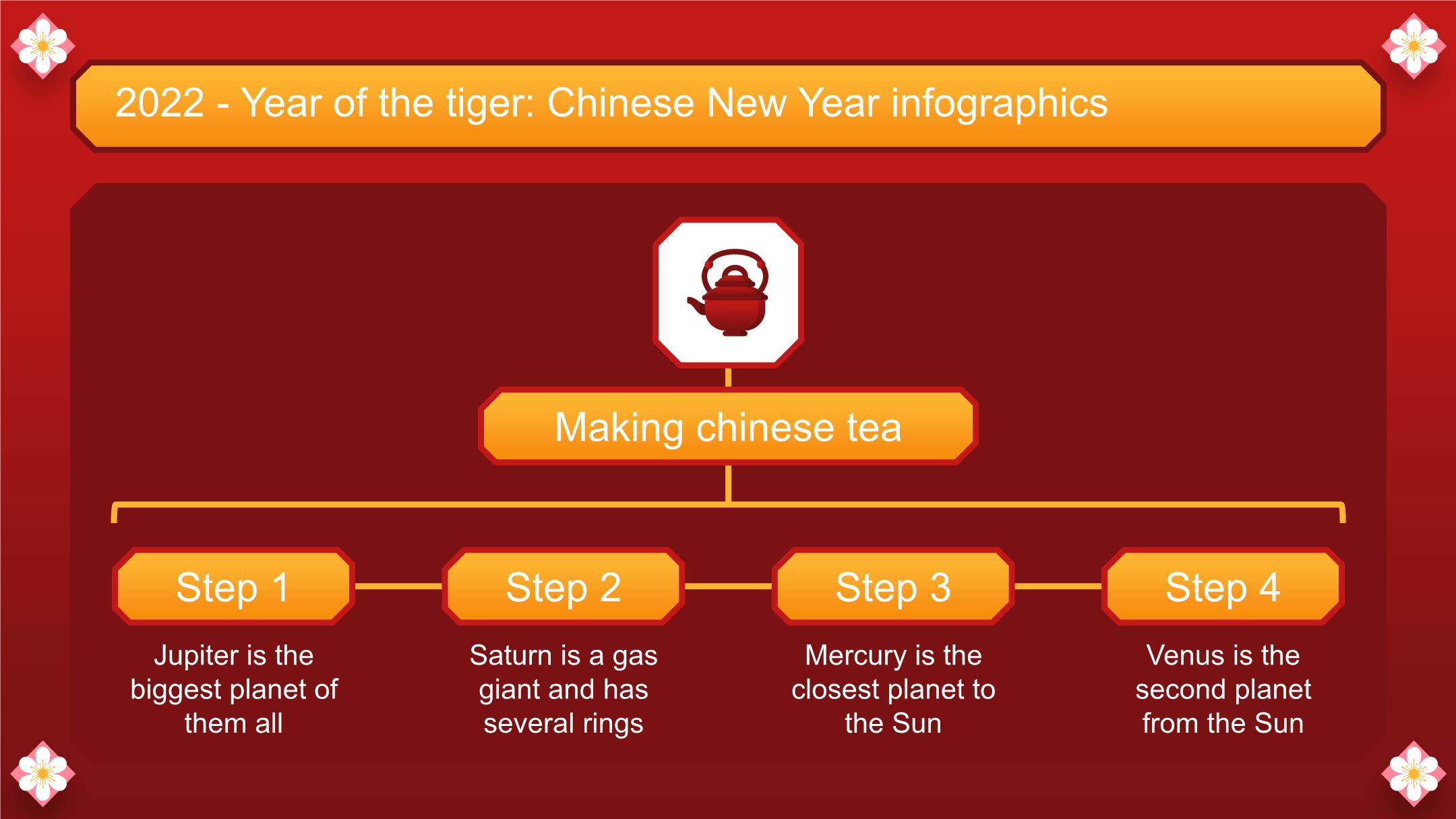 2022 - Year of the tiger: Chinese New Year infographics

Making chinese tea

Step 1

Jupiter is the biggest planet of them all

Step 2

Saturn is a gas giant and has several rings

Step 3

Mercury is the closest planet to the Sun

Step 4

Venus is the second planet from the Sun