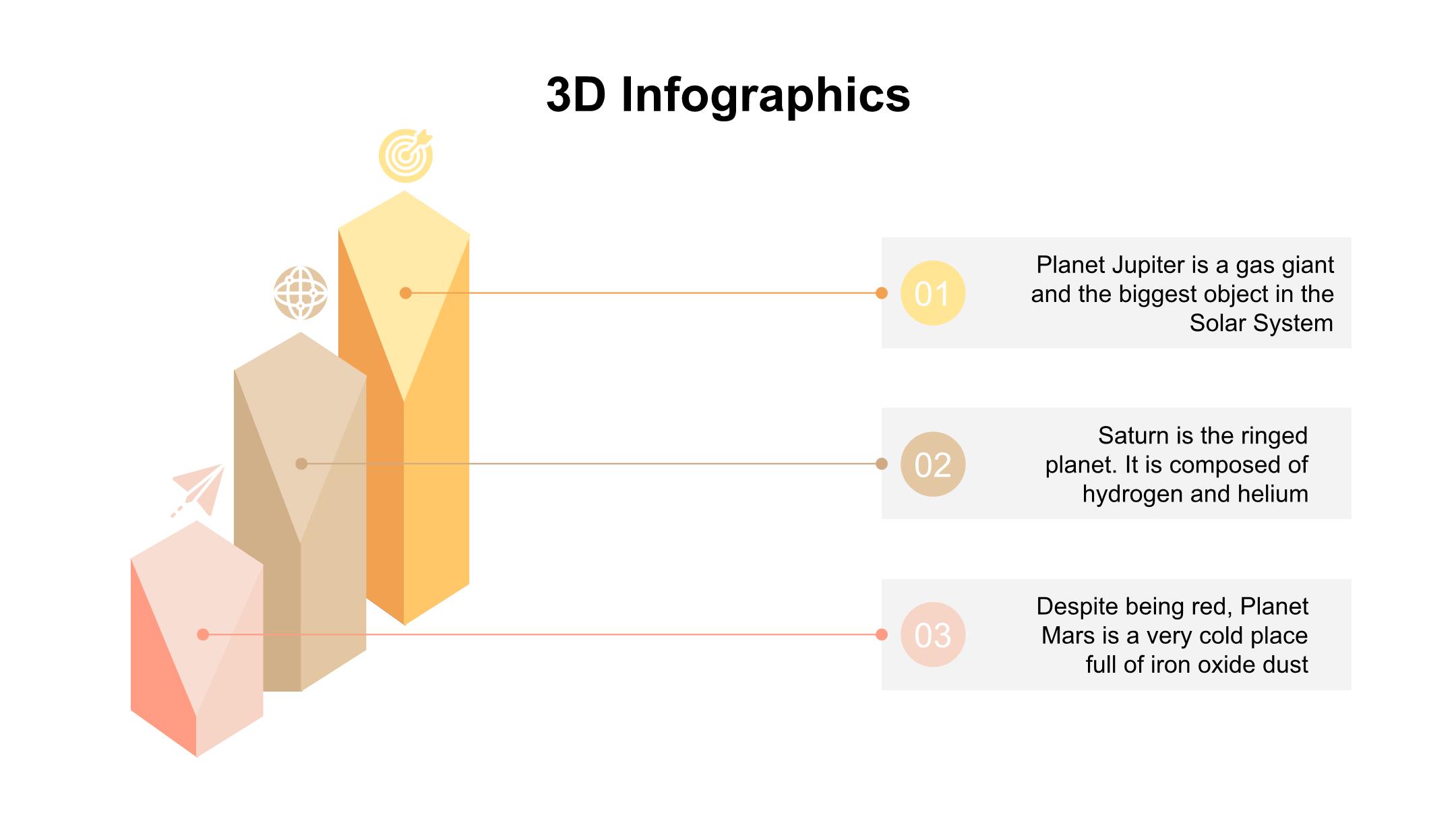 3D Infographics

01

Planet Jupiter is a gas giant and the biggest object in the Solar System

02

Saturn is the ringed planet. It is composed of hydrogen and helium

03

Despite being red, Planet Mars is a very cold place full of iron oxide dust