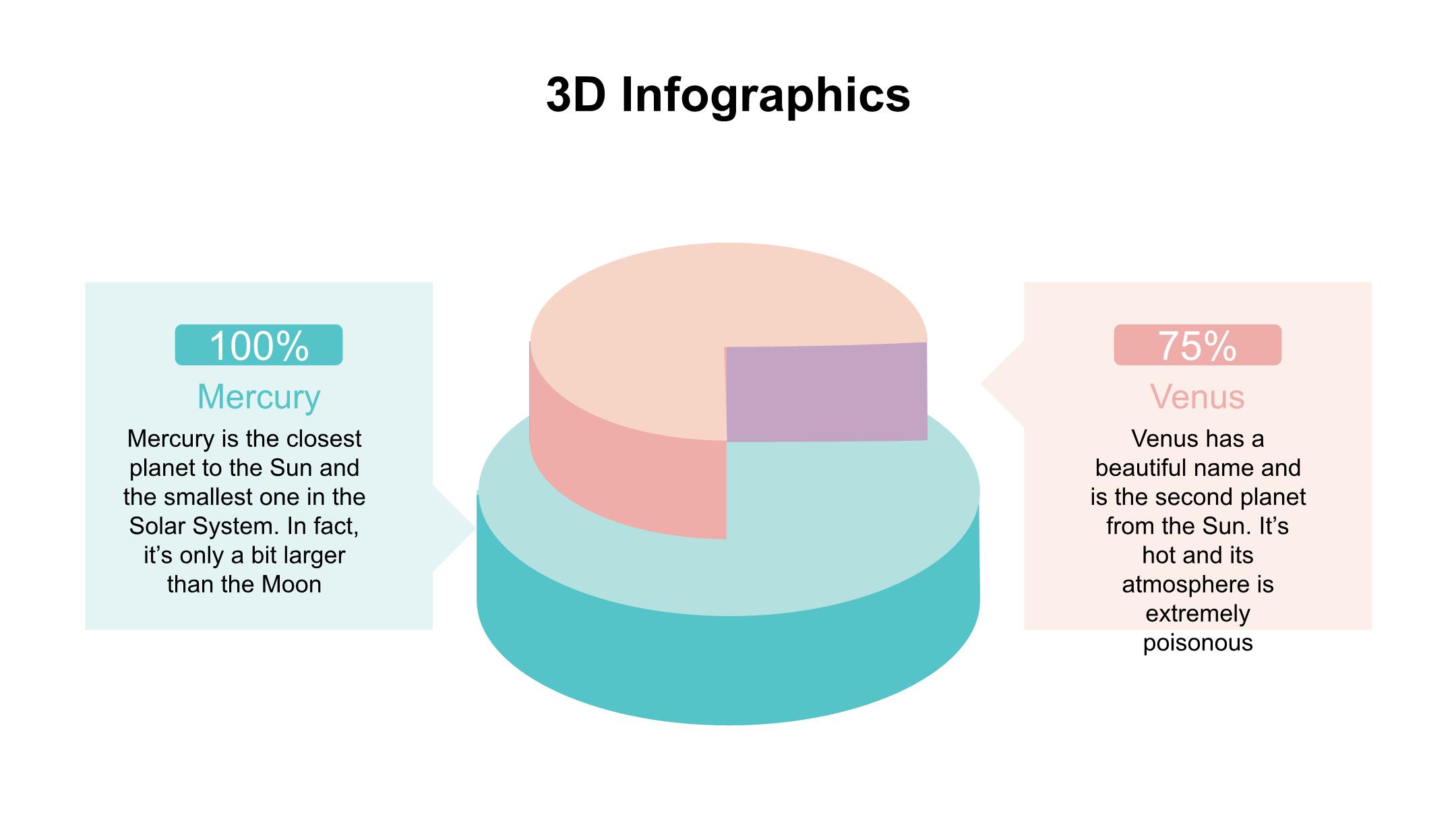 3D Infographics

100%

Mercury

Mercury is the closest planet to the Sun and the smallest one in the Solar System. In fact, it’s only a bit larger than the Moon

75%

Venus

Venus has a beautiful name and is the second planet from the Sun. It’s hot and its atmosphere is extremely poisonous