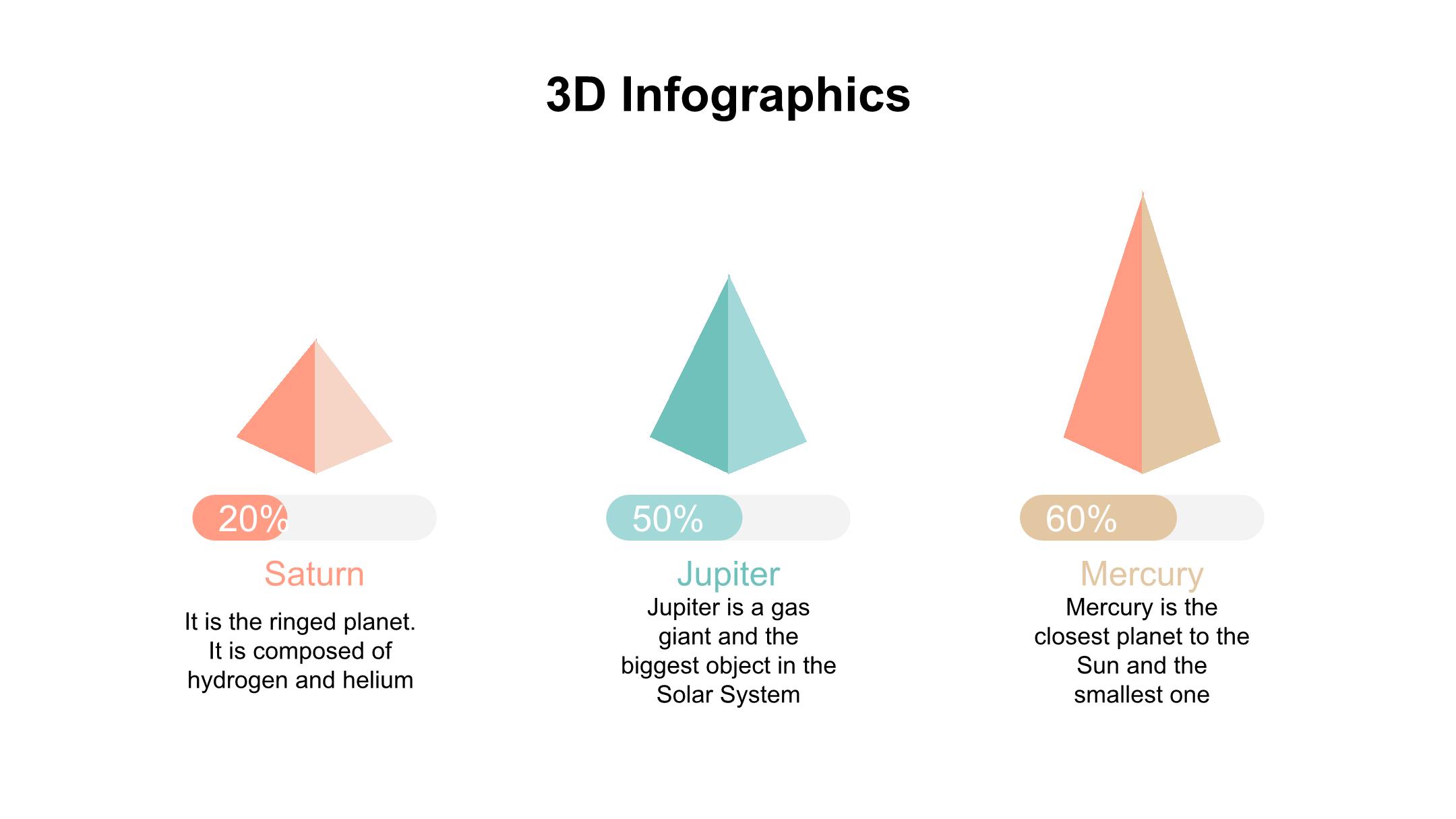 3D Infographics

20%

Saturn

It is the ringed planet. It is composed of hydrogen and helium

50%

Jupiter

Jupiter is a gas giant and the biggest object in the Solar System

60%

Mercury

Mercury is the closest planet to the Sun and the smallest one