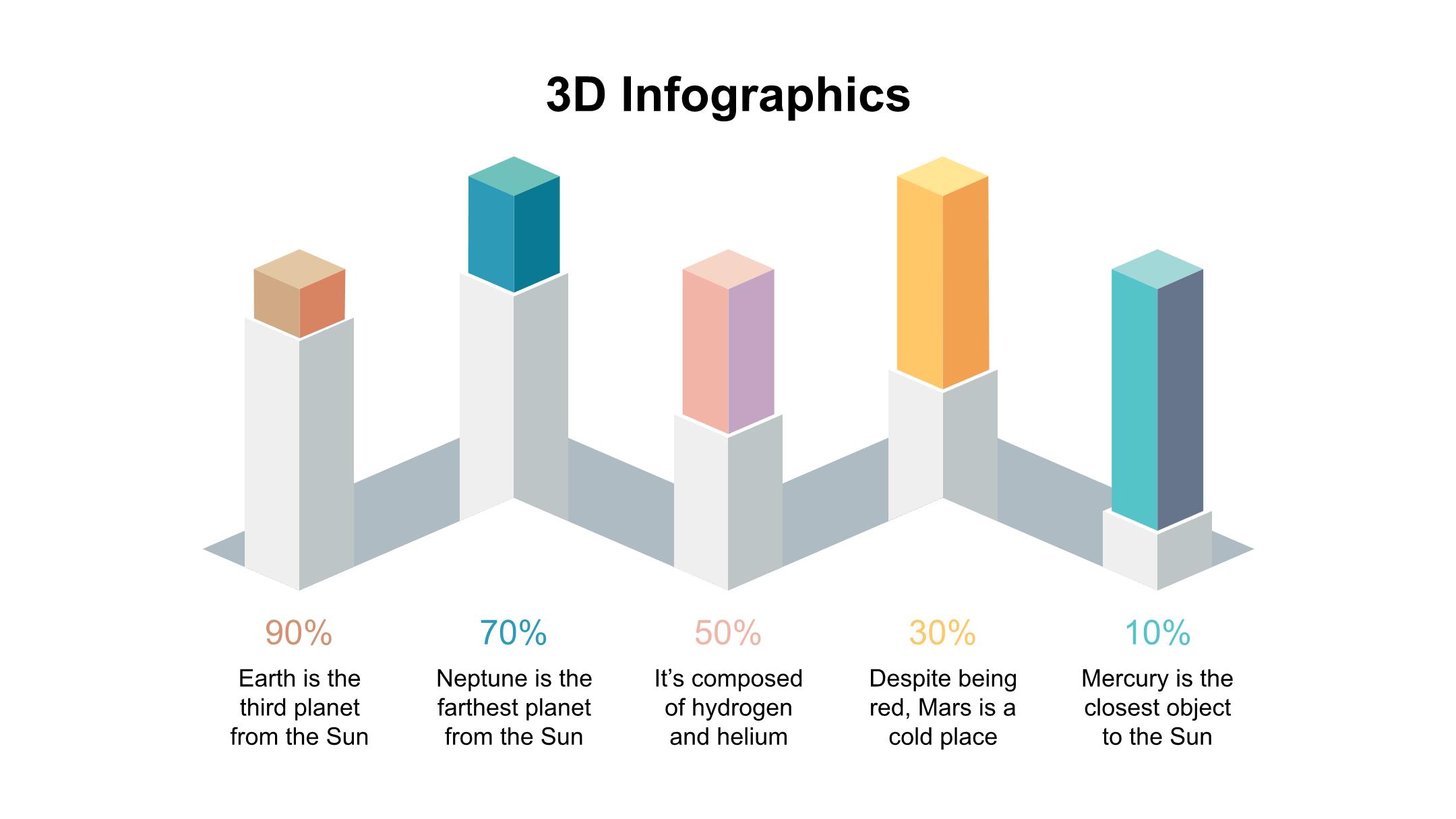 3D Infographics

90%
Earth is the third planet from the Sun

70%
Neptune is the farthest planet from the Sun

50%
It’s composed of hydrogen and helium

30%
Despite being red, Mars is a cold place

10%
Mercury is the closest object to the Sun