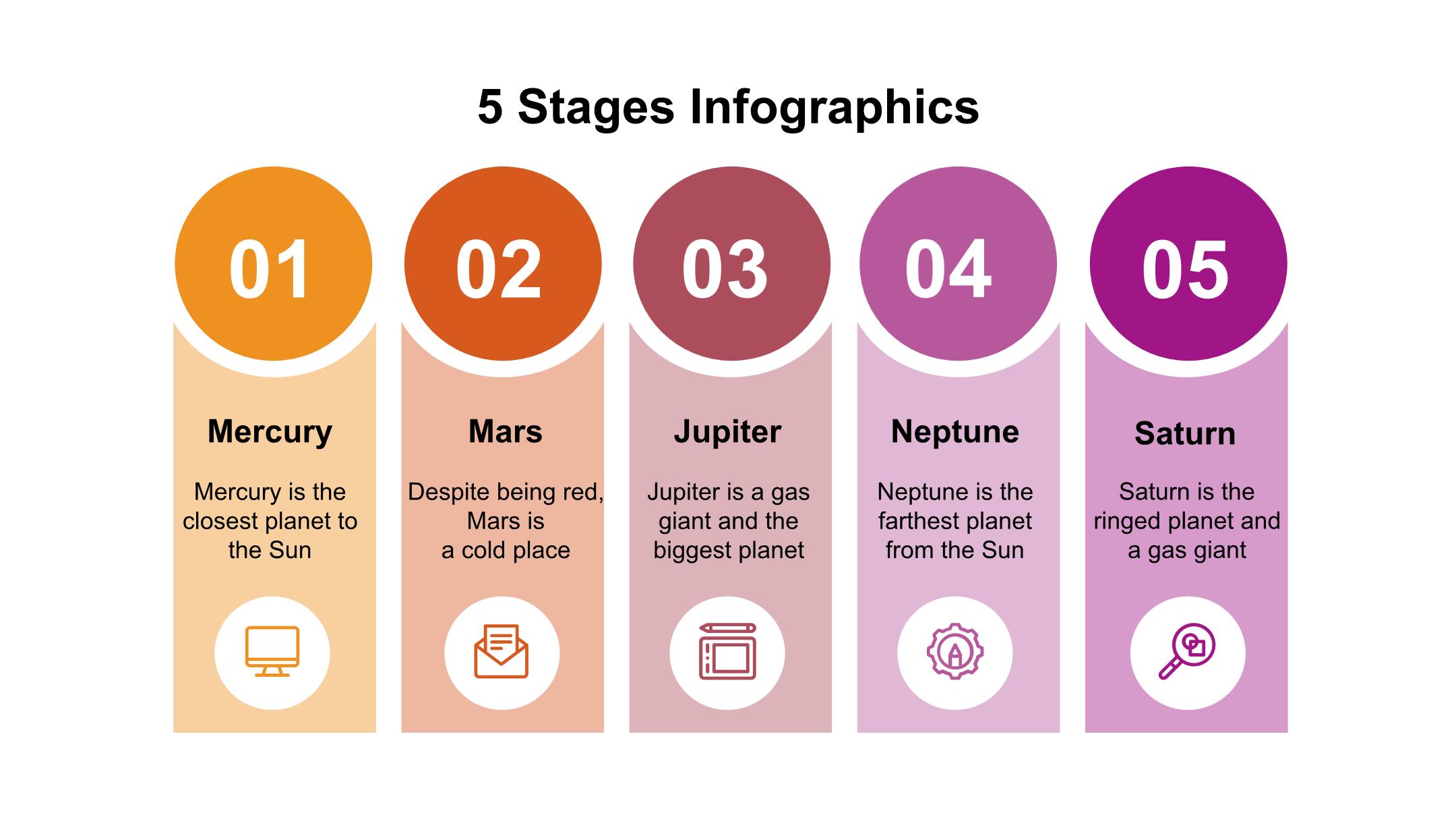 5 Stages Infographics

01

Mercury

Mercury is the closest planet to the Sun

02

Mars

Despite being red, Mars is a cold place

03

Jupiter

Jupiter is a gas giant and the biggest planet

04

Neptune

Neptune is the farthest planet from the Sun

05

Saturn

Saturn is the ringed planet and a gas giant