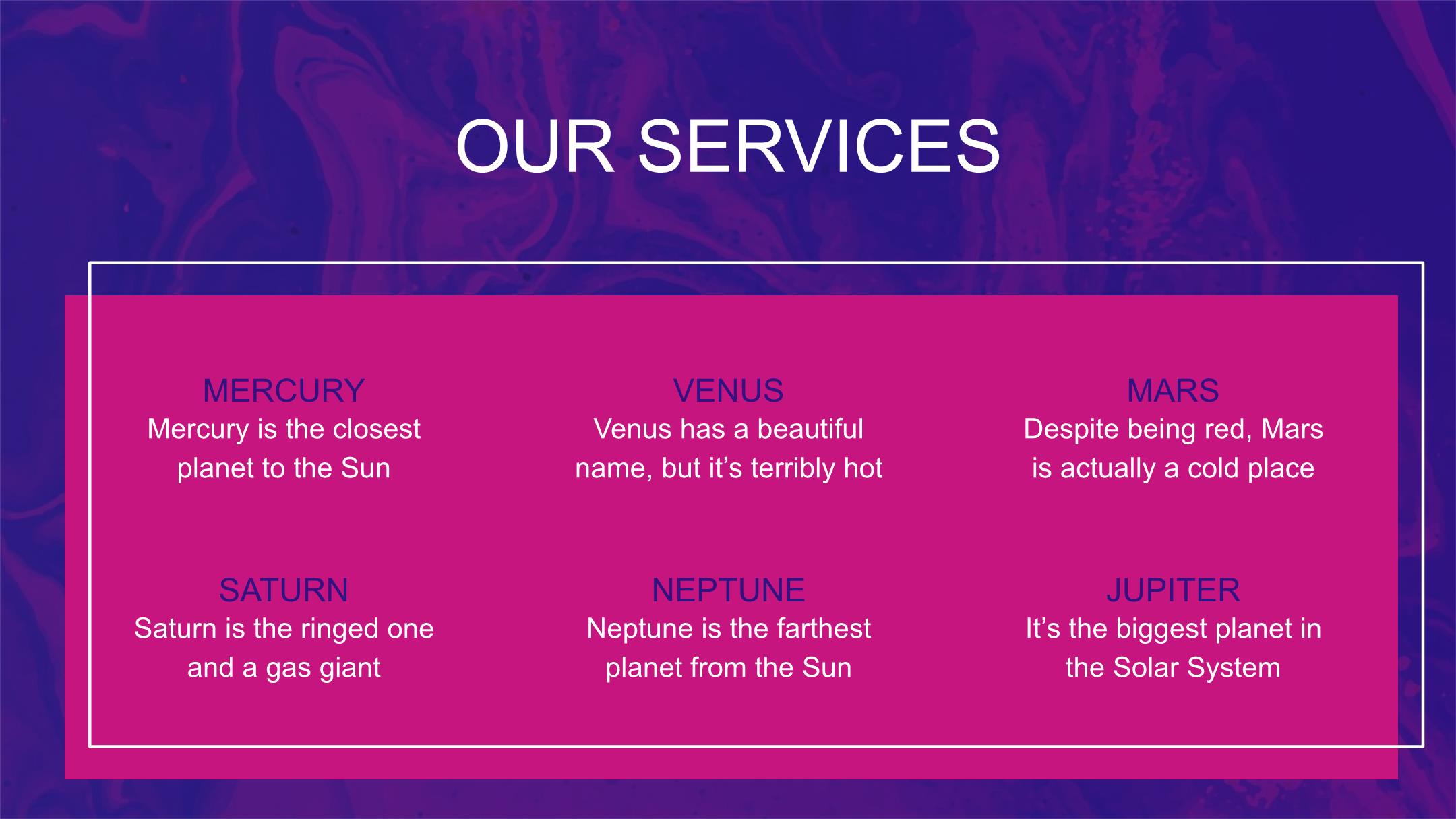 OUR SERVICES

MERCURY
Mercury is the closest planet to the Sun

VENUS
Venus has a beautiful name, but it's terribly hot

MARS
Despite being red, Mars is actually a cold place

SATURN
Saturn is the ringed one and a gas giant

NEPTUNE
Neptune is the farthest planet from the Sun

JUPITER
It's the biggest planet in the Solar System