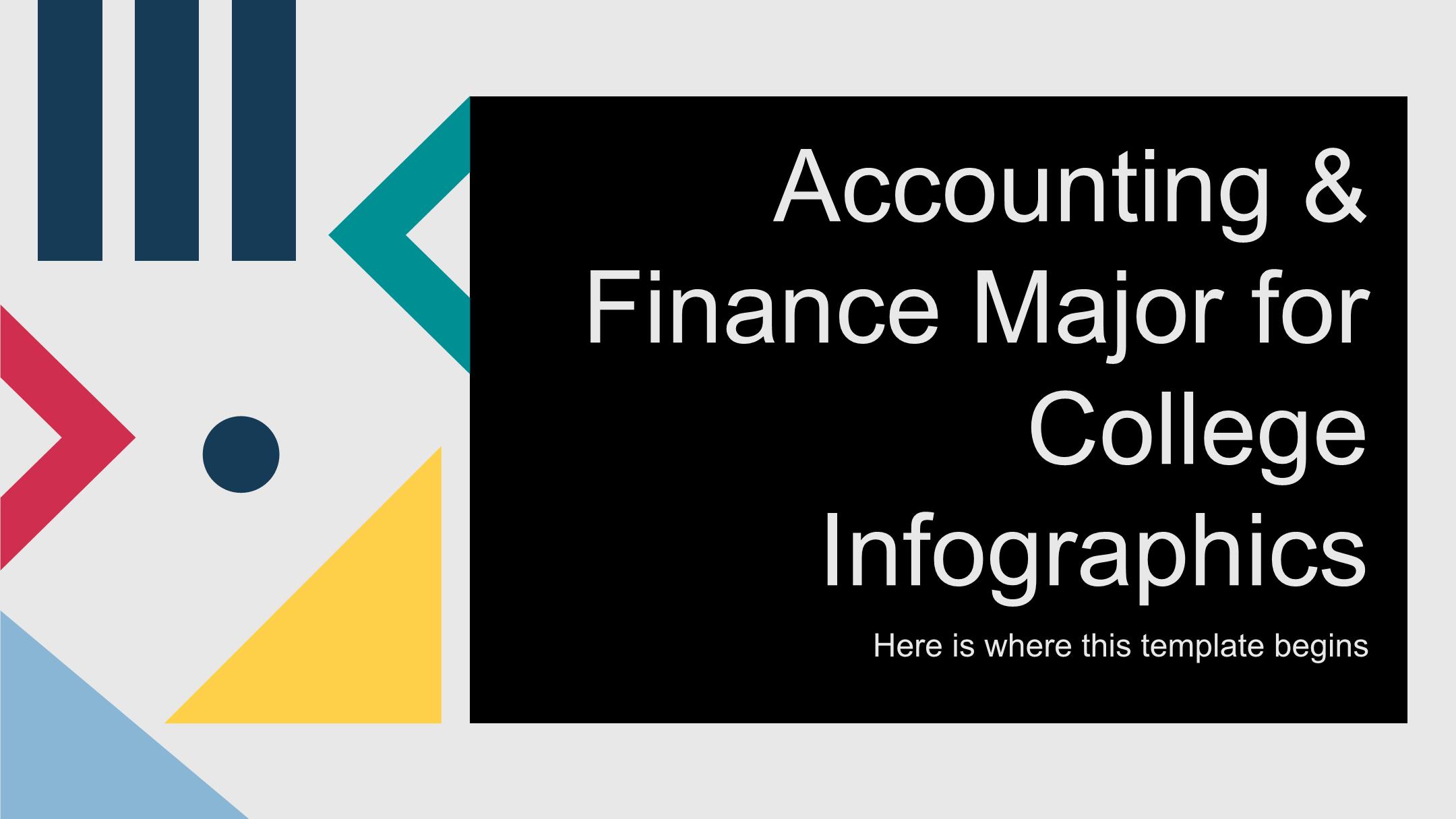 Accounting & Finance Major for College Infographics

Here is where this template begins