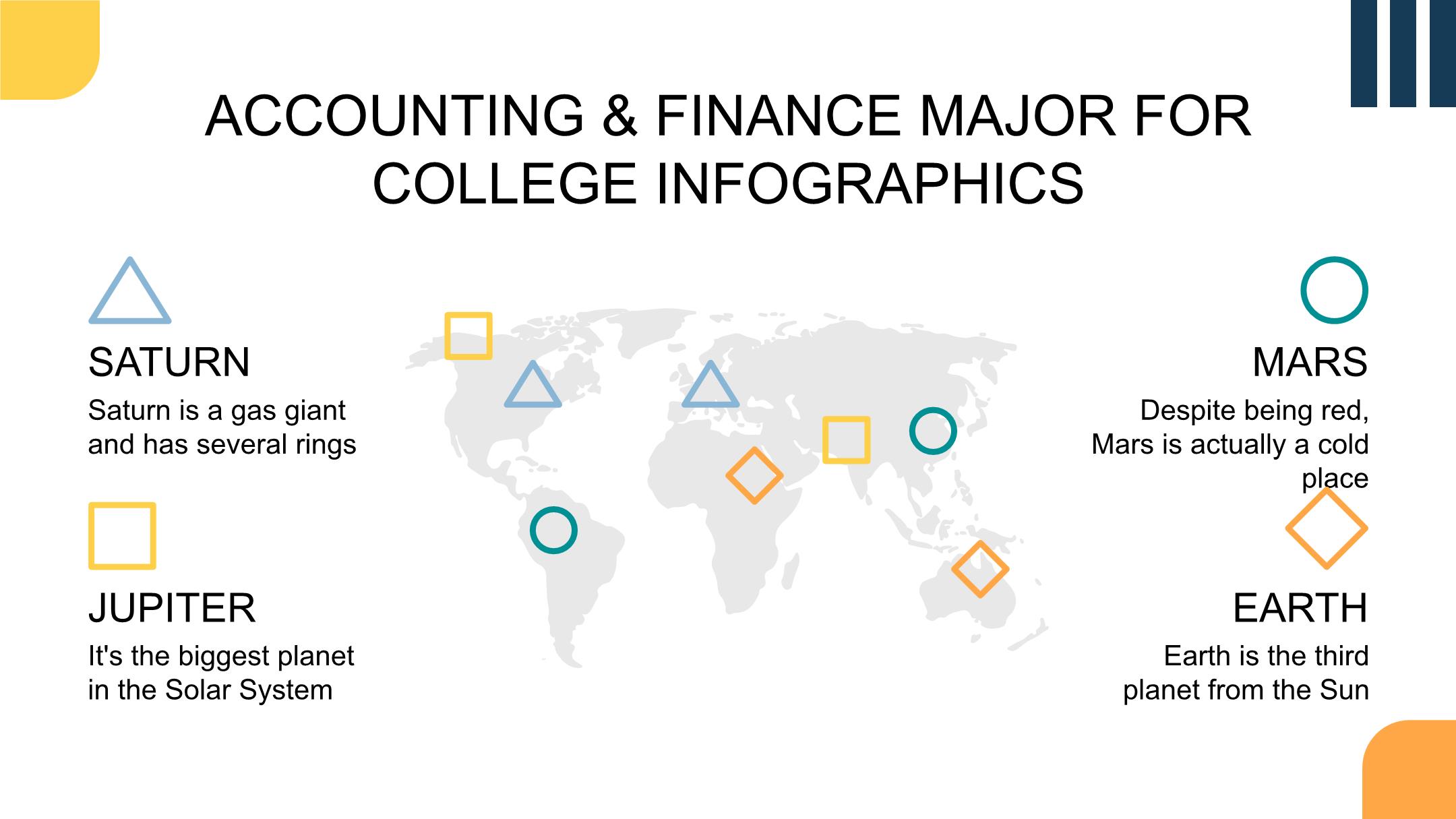 ACCOUNTING & FINANCE MAJOR FOR COLLEGE INFOGRAPHICS

SATURN

Saturn is a gas giant and has several rings

JUPITER

It's the biggest planet in the Solar System

MARS

Despite being red, Mars is actually a cold place

EARTH

Earth is the third planet from the Sun