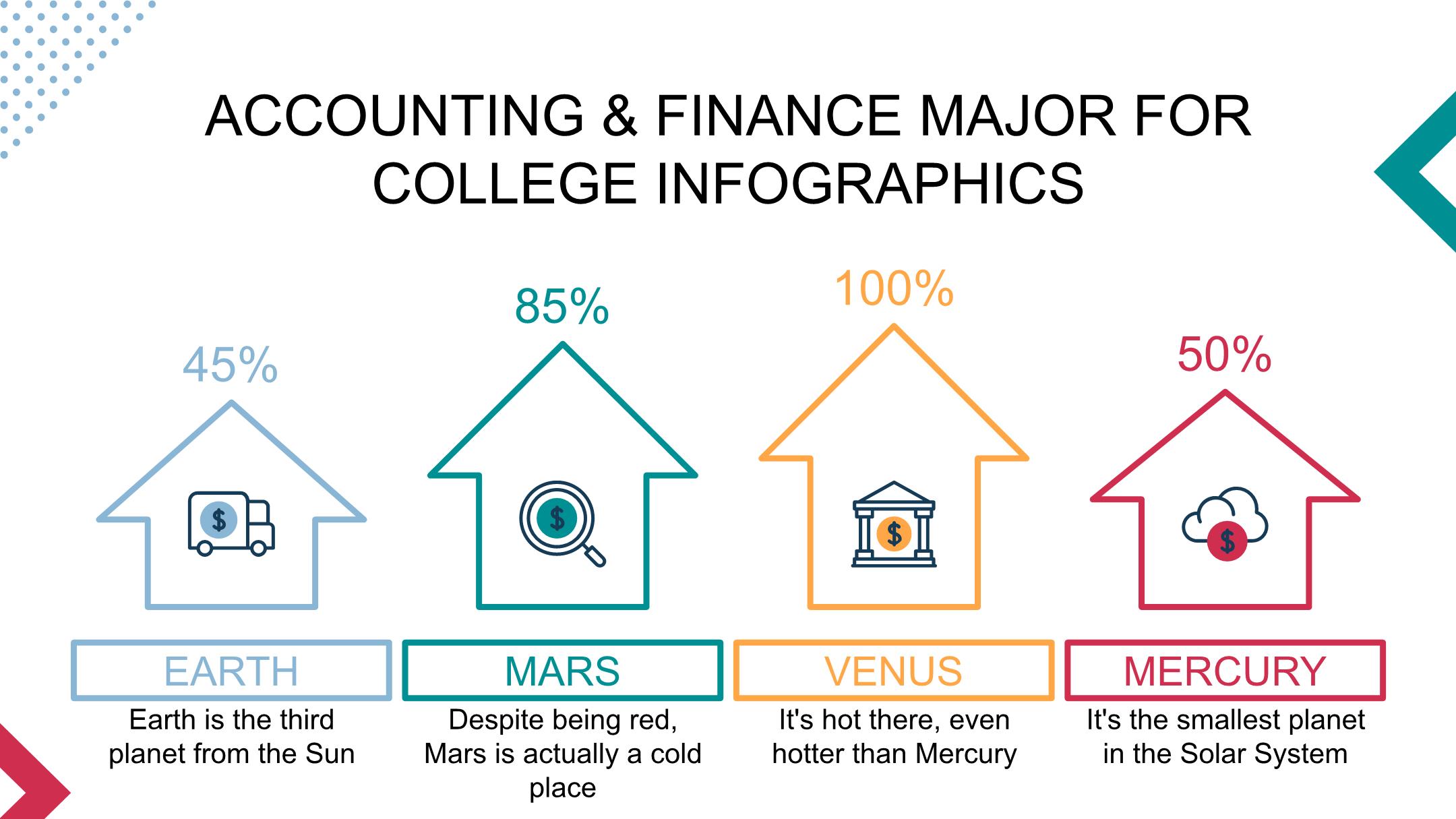 ACCOUNTING & FINANCE MAJOR FOR COLLEGE INFOGRAPHICS

45%

$

EARTH

Earth is the third planet from the Sun

85%

$

MARS

Despite being red, Mars is actually a cold place

100%

$

VENUS

It's hot there, even hotter than Mercury

50%

$

MERCURY

It's the smallest planet in the Solar System