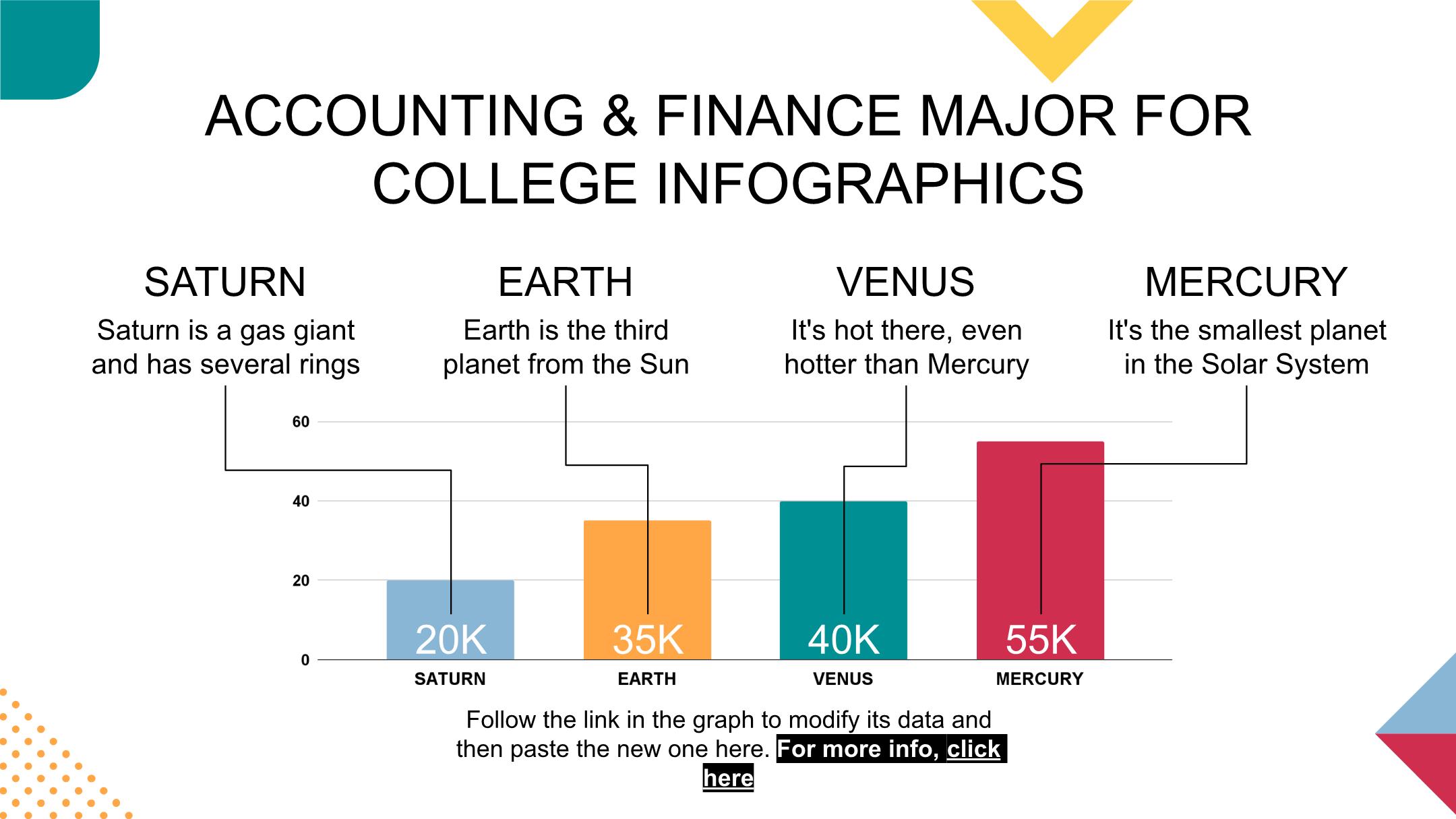 ACCOUNTING & FINANCE MAJOR FOR COLLEGE INFOGRAPHICS

SATURN
Saturn is a gas giant and has several rings

EARTH
Earth is the third planet from the Sun

VENUS
It's hot there, even hotter than Mercury

MERCURY
It's the smallest planet in the Solar System

60
40
20
0

20K
35K
40K
55K

SATURN
EARTH
VENUS
MERCURY

Follow the link in the graph to modify its data and then paste the new one here. For more info, click here