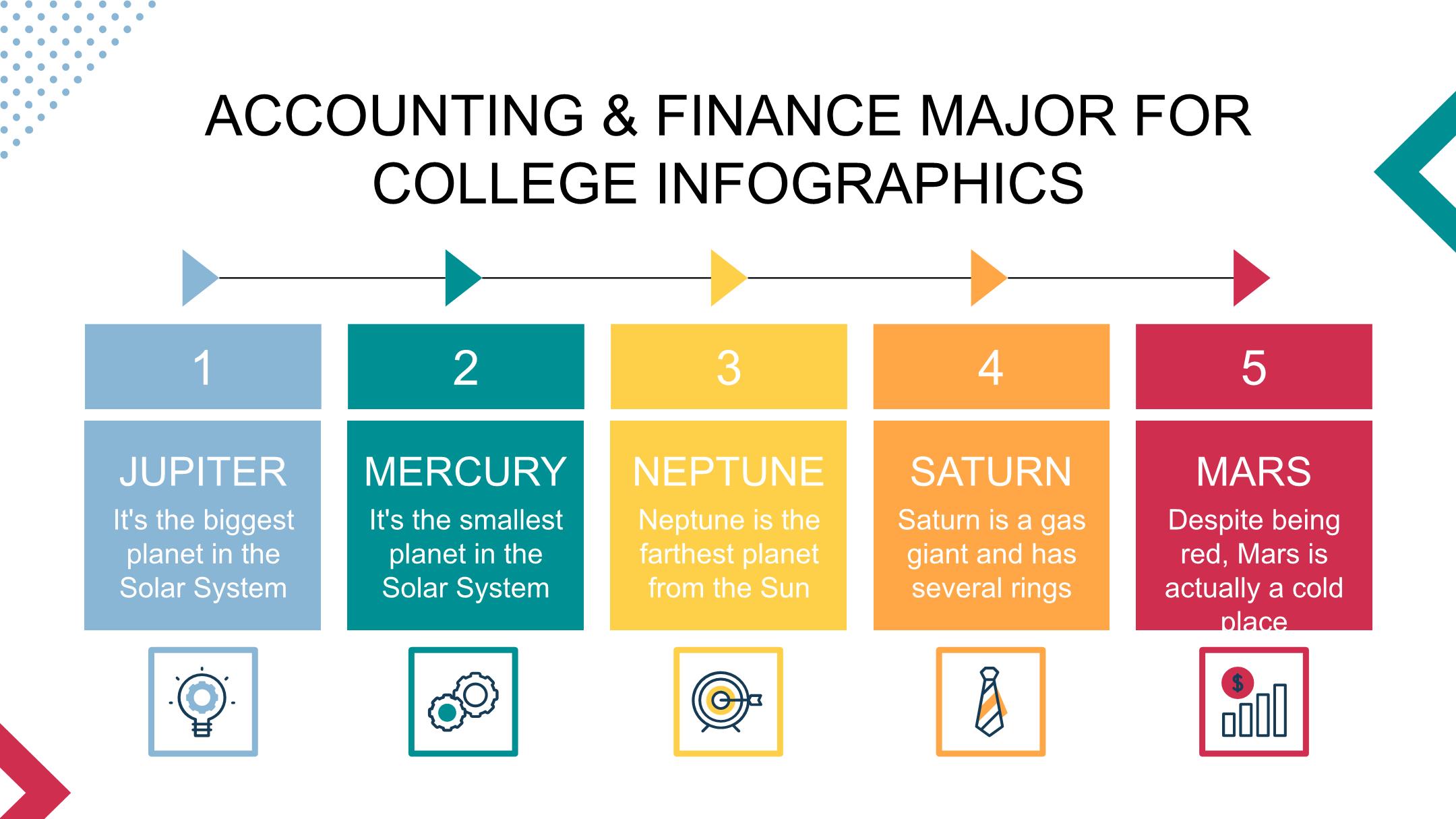 ACCOUNTING & FINANCE MAJOR FOR COLLEGE INFOGRAPHICS

1

JUPITER

It's the biggest planet in the Solar System

2

MERCURY

It's the smallest planet in the Solar System

3

NEPTUNE

Neptune is the farthest planet from the Sun

4

SATURN

Saturn is a gas giant and has several rings

5

MARS

Despite being red, Mars is actually a cold place

$