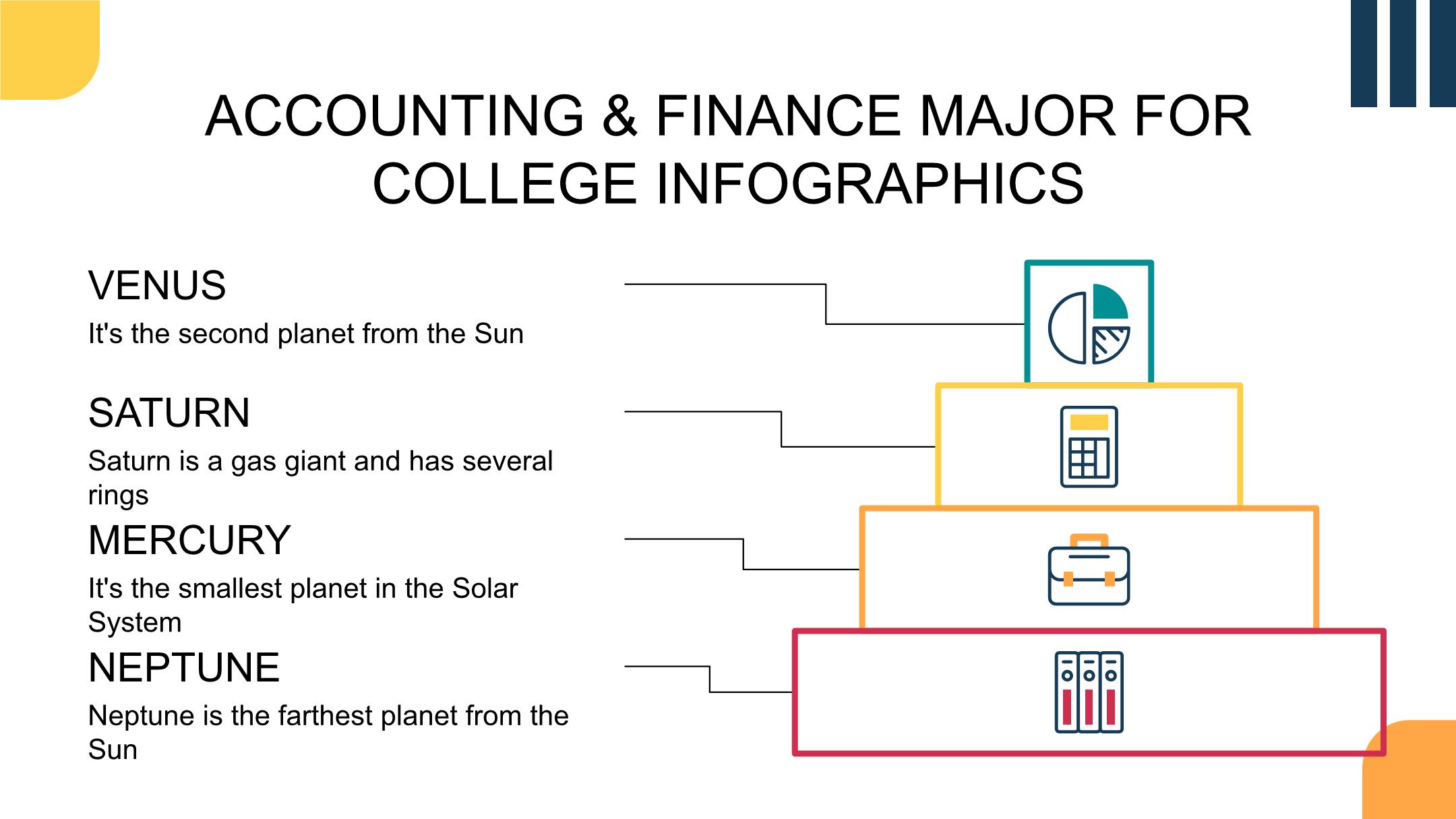 ACCOUNTING & FINANCE MAJOR FOR COLLEGE INFOGRAPHICS

VENUS

It's the second planet from the Sun

SATURN

Saturn is a gas giant and has several rings

MERCURY

It's the smallest planet in the Solar System

NEPTUNE

Neptune is the farthest planet from the Sun