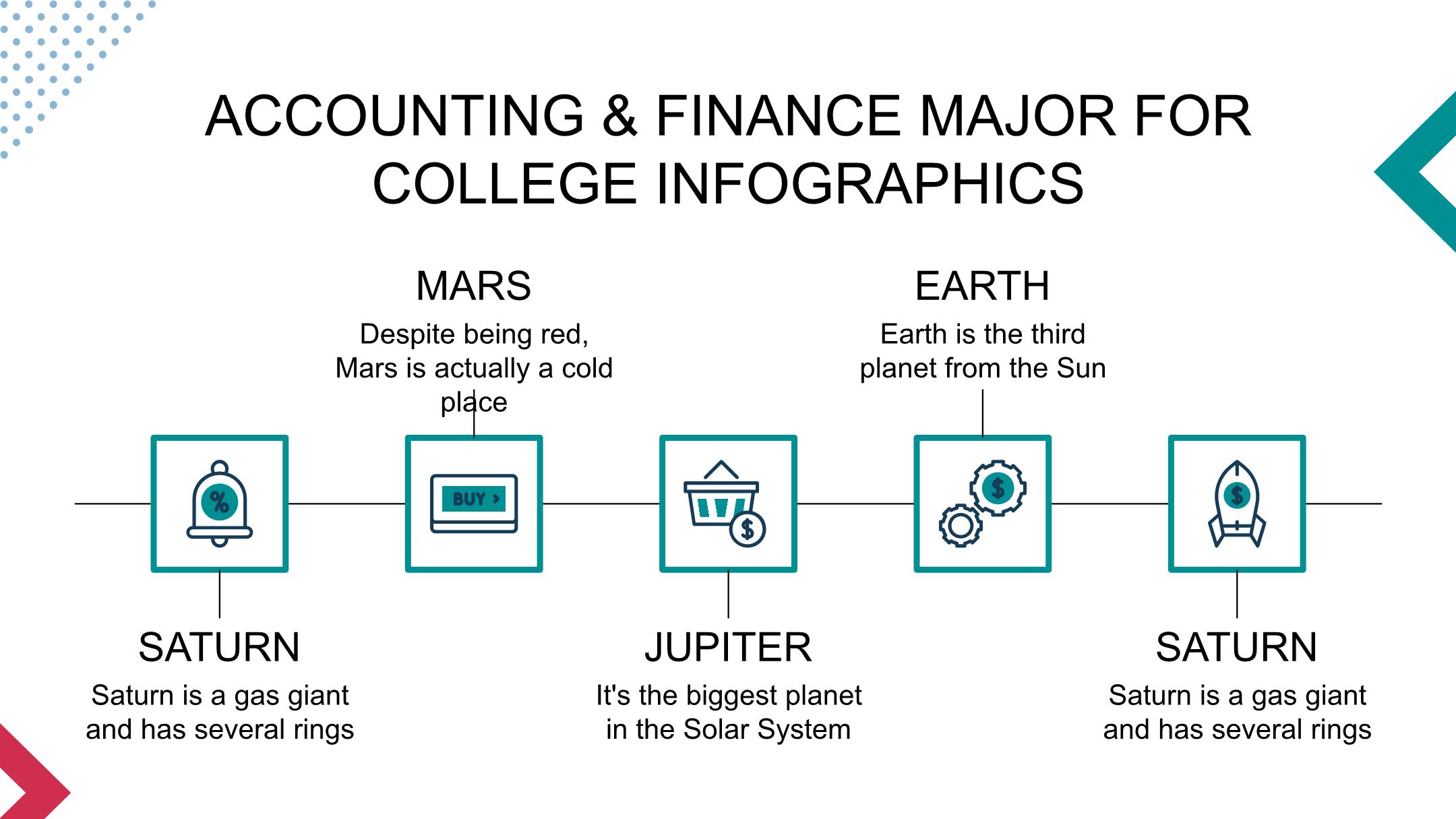 ACCOUNTING & FINANCE MAJOR FOR COLLEGE INFOGRAPHICS

MARS

Despite being red, Mars is actually a cold place

EARTH

Earth is the third planet from the Sun

%

BUY >

$

$

$

SATURN

Saturn is a gas giant and has several rings

JUPITER

It's the biggest planet in the Solar System

SATURN

Saturn is a gas giant and has several rings