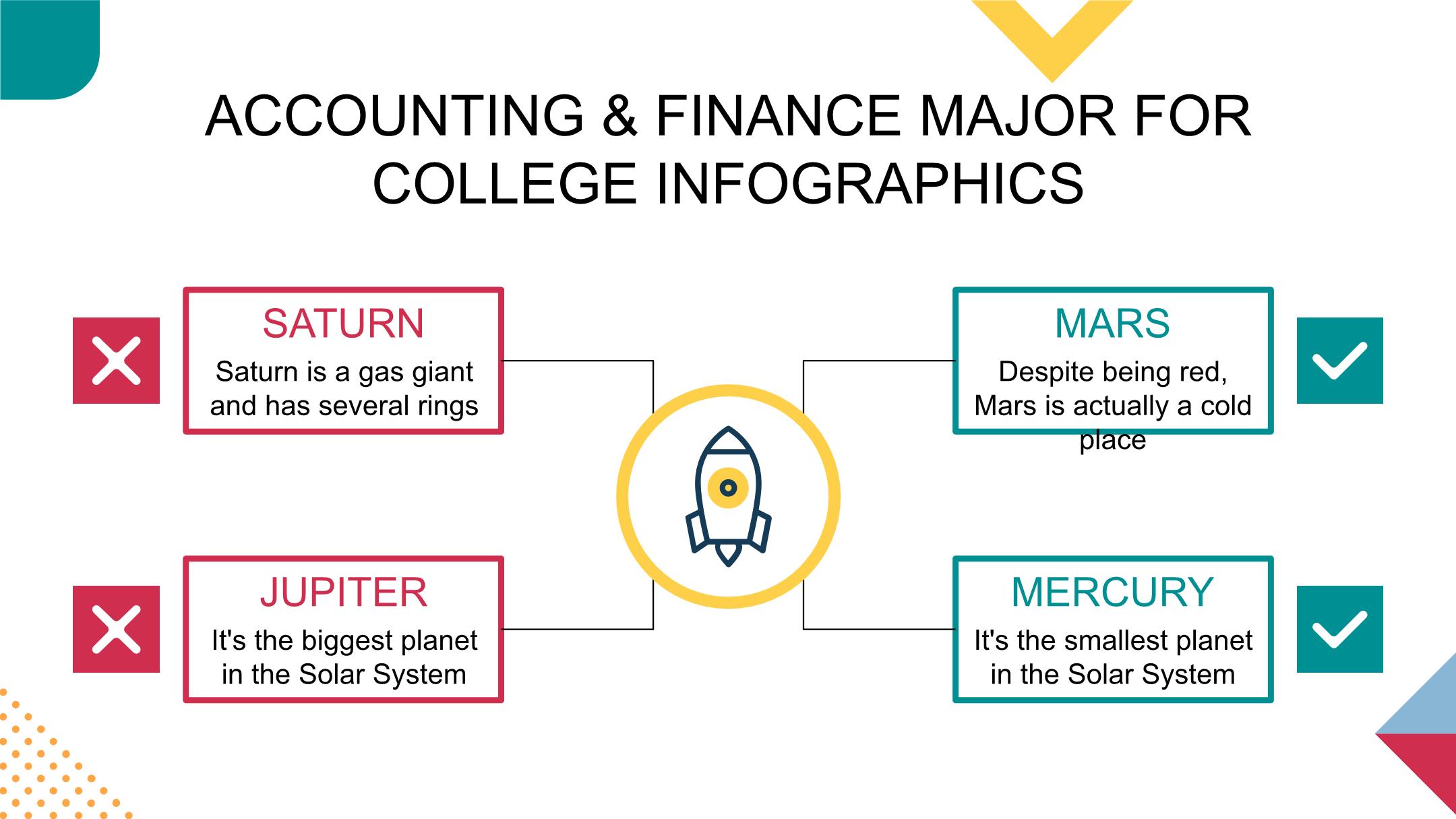 ACCOUNTING & FINANCE MAJOR FOR COLLEGE INFOGRAPHICS

SATURN
Saturn is a gas giant and has several rings

JUPITER
It's the biggest planet in the Solar System

MARS
Despite being red, Mars is actually a cold place

MERCURY
It's the smallest planet in the Solar System