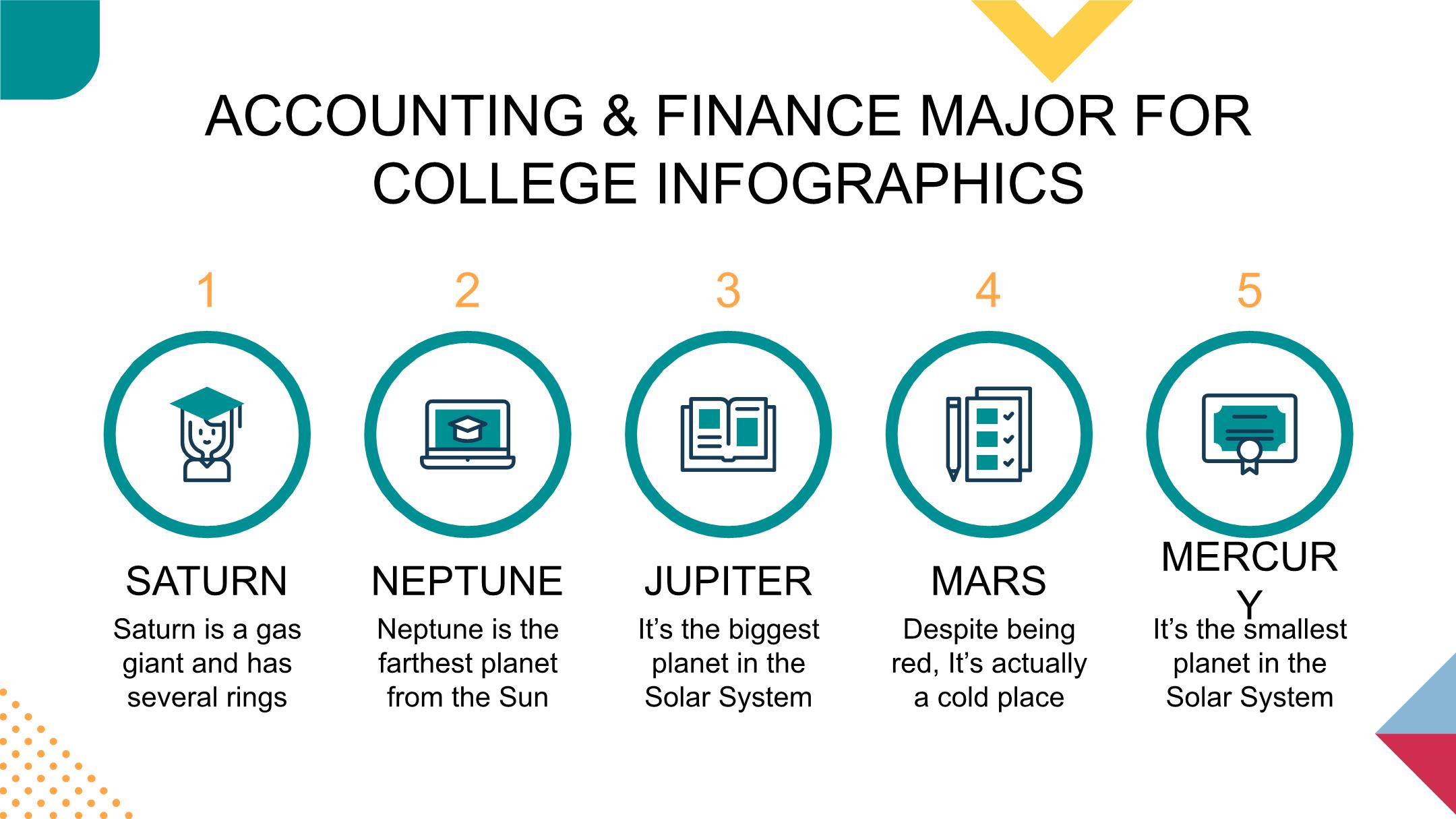 ACCOUNTING & FINANCE MAJOR FOR COLLEGE INFOGRAPHICS

1

SATURN

Saturn is a gas giant and has several rings

2

NEPTUNE

Neptune is the farthest planet from the Sun

3

JUPITER

It's the biggest planet in the Solar System

4

MARS

Despite being red, It's actually a cold place

5

MERCURY

It's the smallest planet in the Solar System