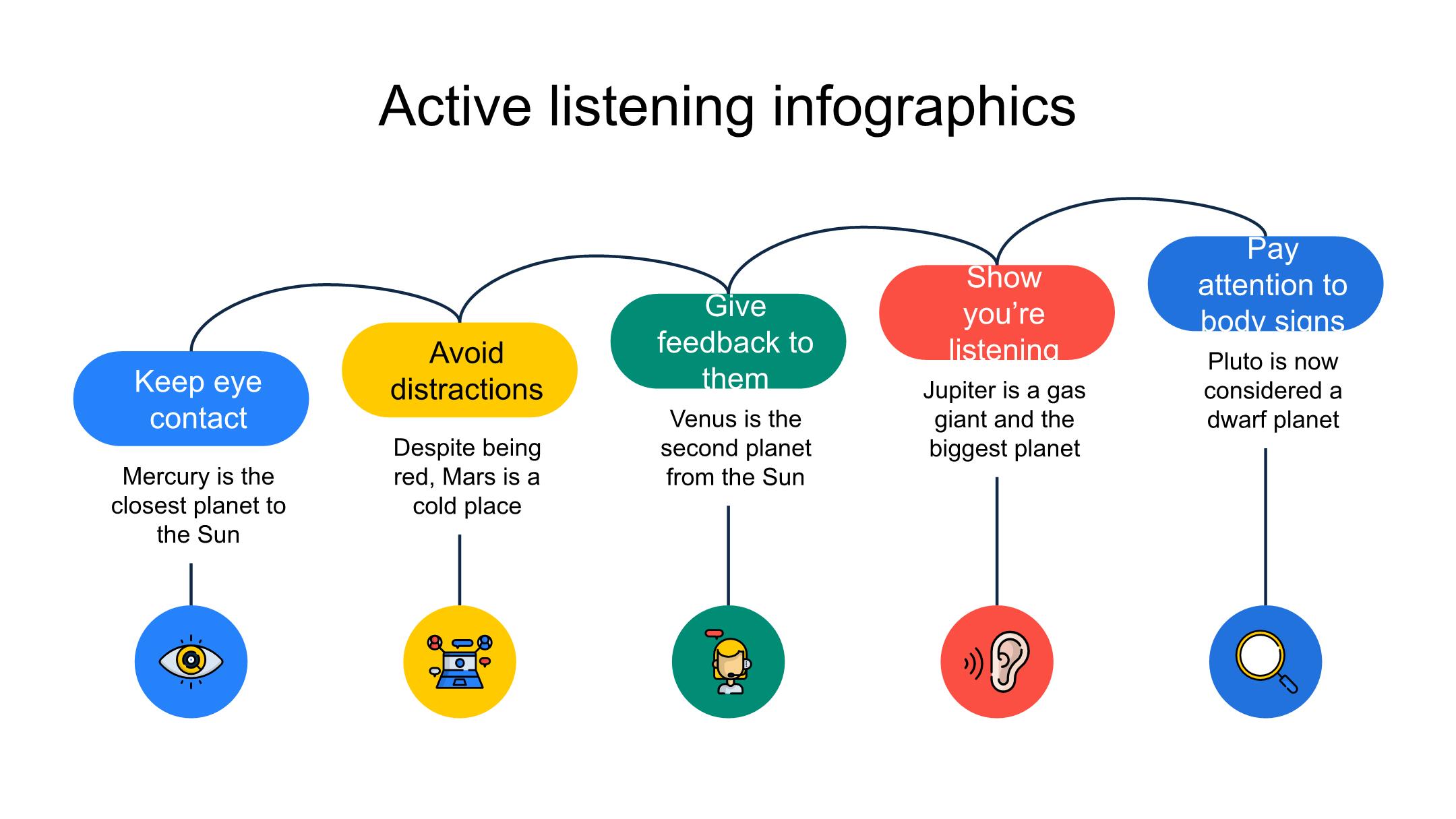 Active listening infographics

Keep eye contact

Mercury is the closest planet to the Sun

Avoid distractions

Despite being red, Mars is a cold place

Give feedback to them

Venus is the second planet from the Sun

Show you're listening

Jupiter is a gas giant and the biggest planet

Pay attention to body signs

Pluto is now considered a dwarf planet