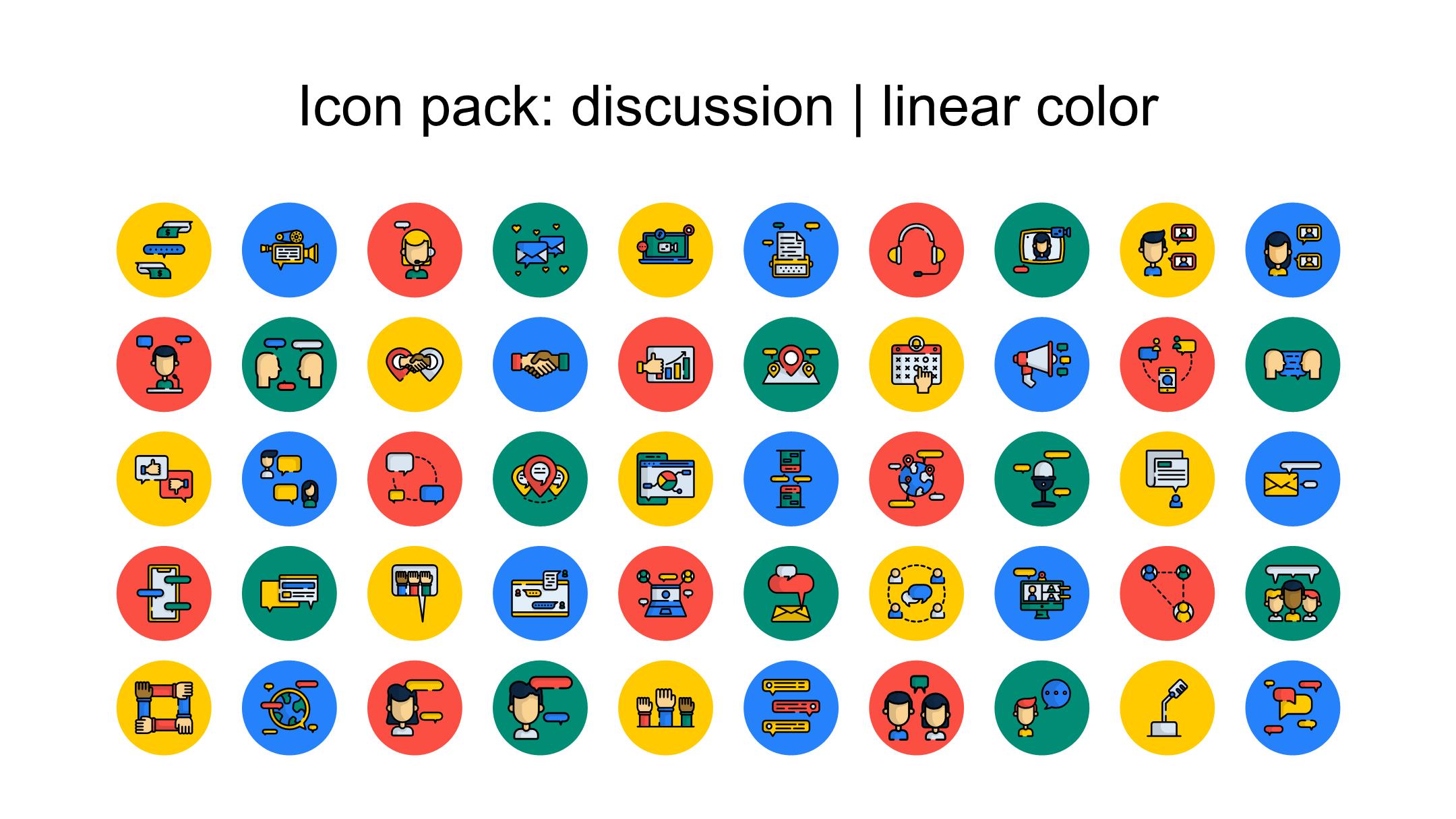 Icon pack: discussion | linear color