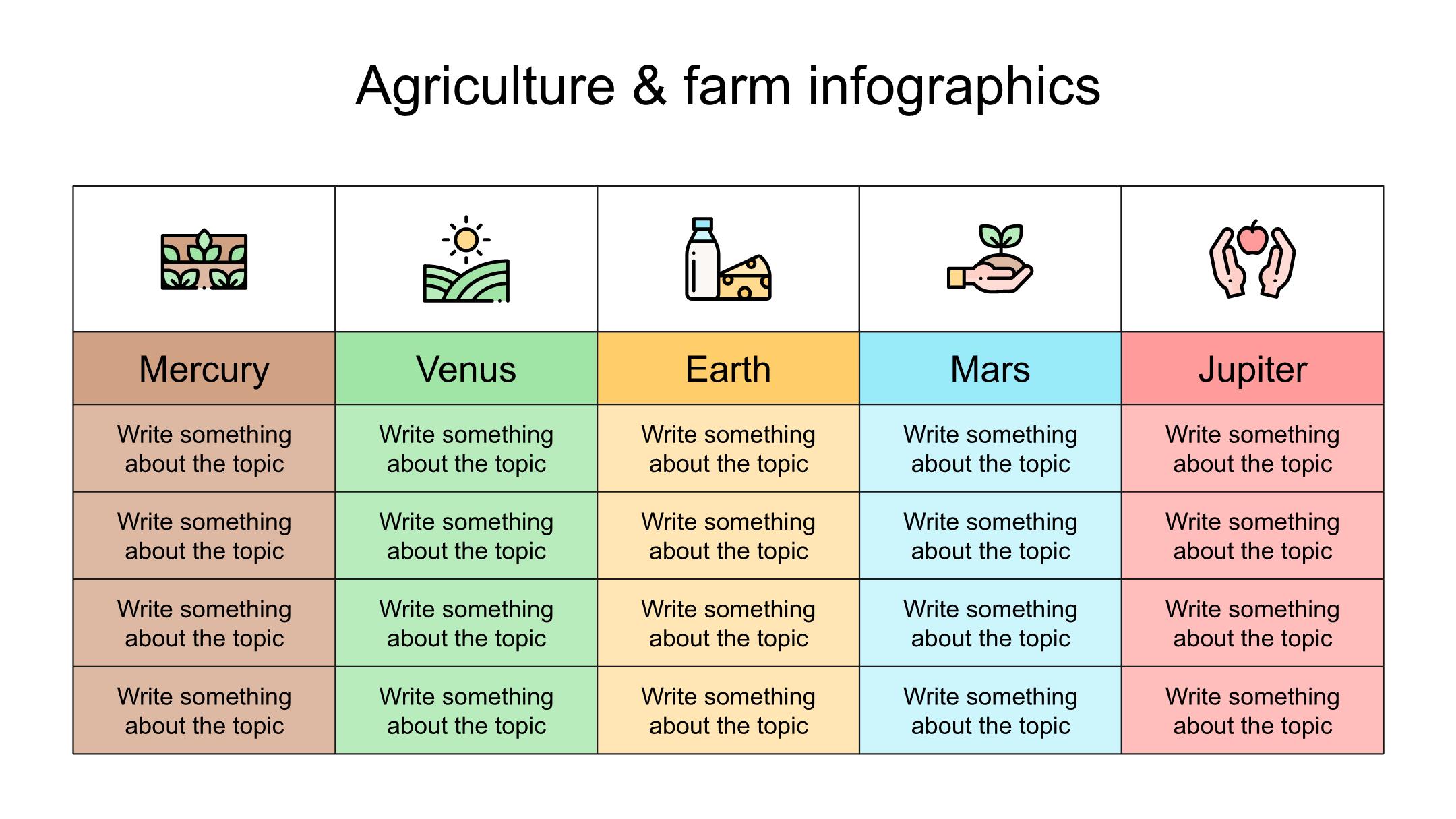 Agriculture & farm infographics

| Mercury | Venus | Earth | Mars | Jupiter |
|---|---|---|---|---|
| Write something about the topic | Write something about the topic | Write something about the topic | Write something about the topic | Write something about the topic |
| Write something about the topic | Write something about the topic | Write something about the topic | Write something about the topic | Write something about the topic |
| Write something about the topic | Write something about the topic | Write something about the topic | Write something about the topic | Write something about the topic |
| Write something about the topic | Write something about the topic | Write something about the topic | Write something about the topic | Write something about the topic |