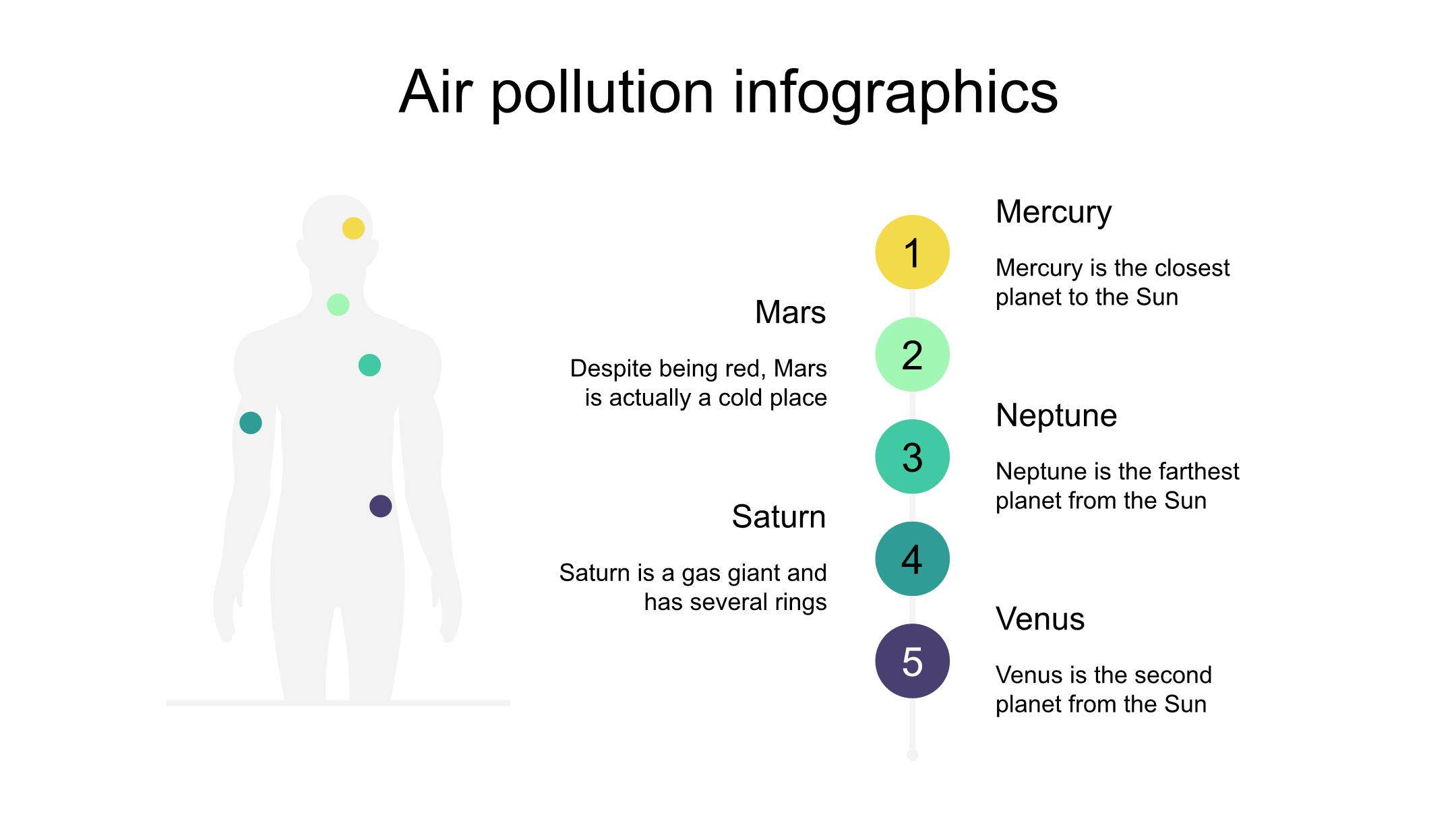 Air pollution infographics

1

Mercury

Mercury is the closest planet to the Sun

2

Mars

Despite being red, Mars is actually a cold place

3

Neptune

Neptune is the farthest planet from the Sun

4

Saturn

Saturn is a gas giant and has several rings

5

Venus

Venus is the second planet from the Sun