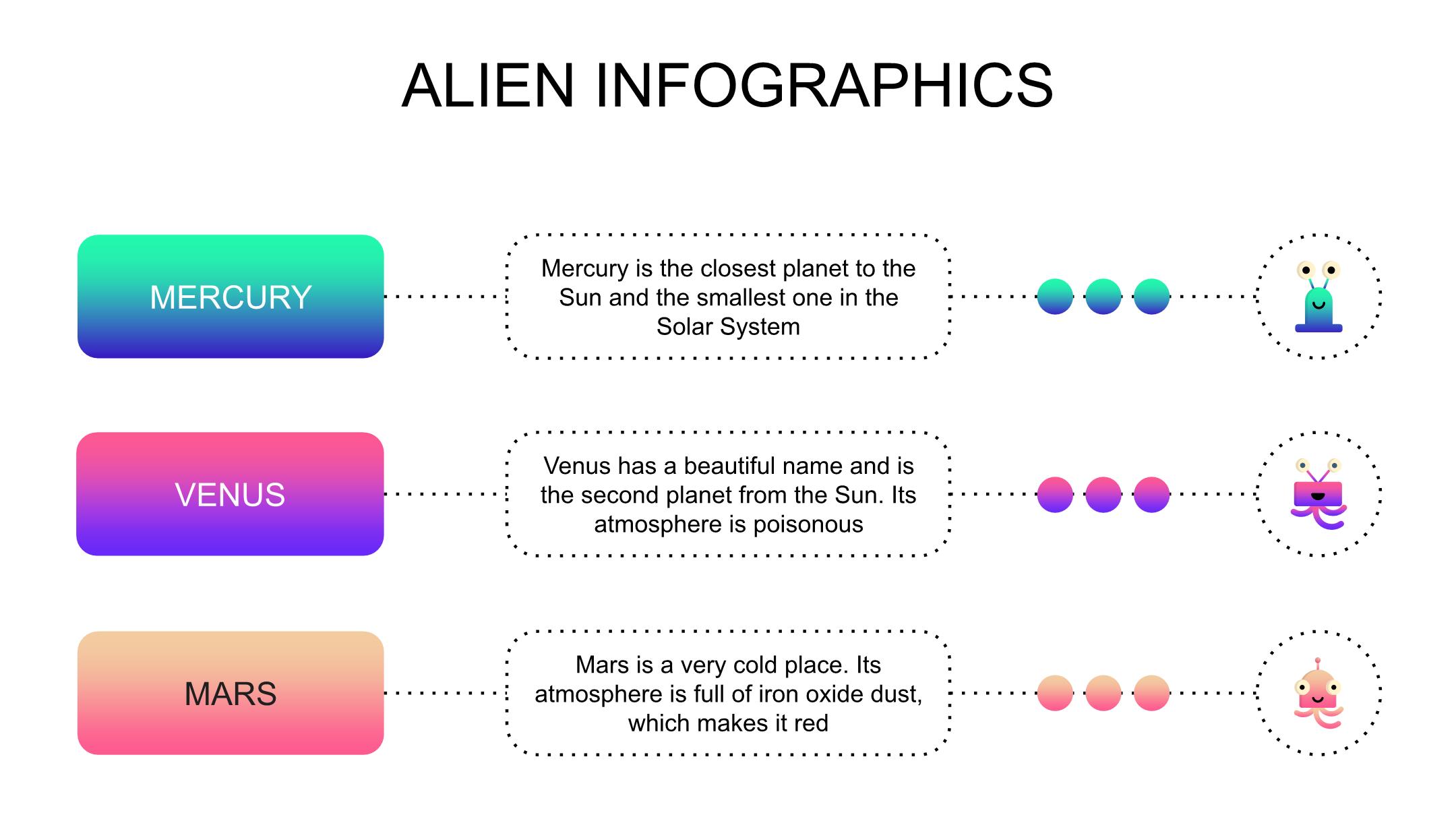 ALIEN INFOGRAPHICS

MERCURY

Mercury is the closest planet to the Sun and the smallest one in the Solar System

VENUS

Venus has a beautiful name and is the second planet from the Sun. Its atmosphere is poisonous

MARS

Mars is a very cold place. Its atmosphere is full of iron oxide dust, which makes it red