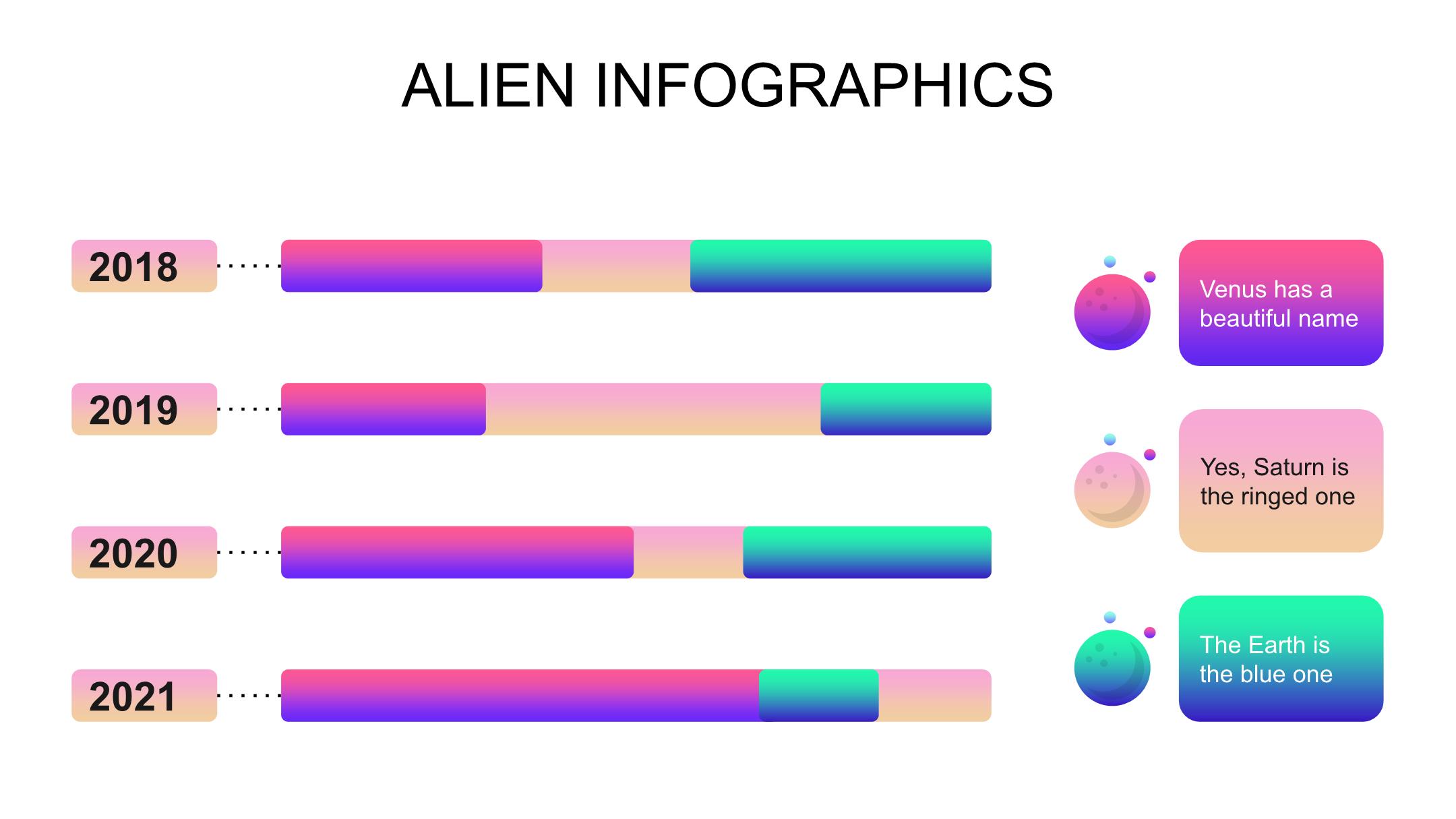 ALIEN INFOGRAPHICS

2018

2019

2020

2021

Venus has a beautiful name

Yes, Saturn is the ringed one

The Earth is the blue one