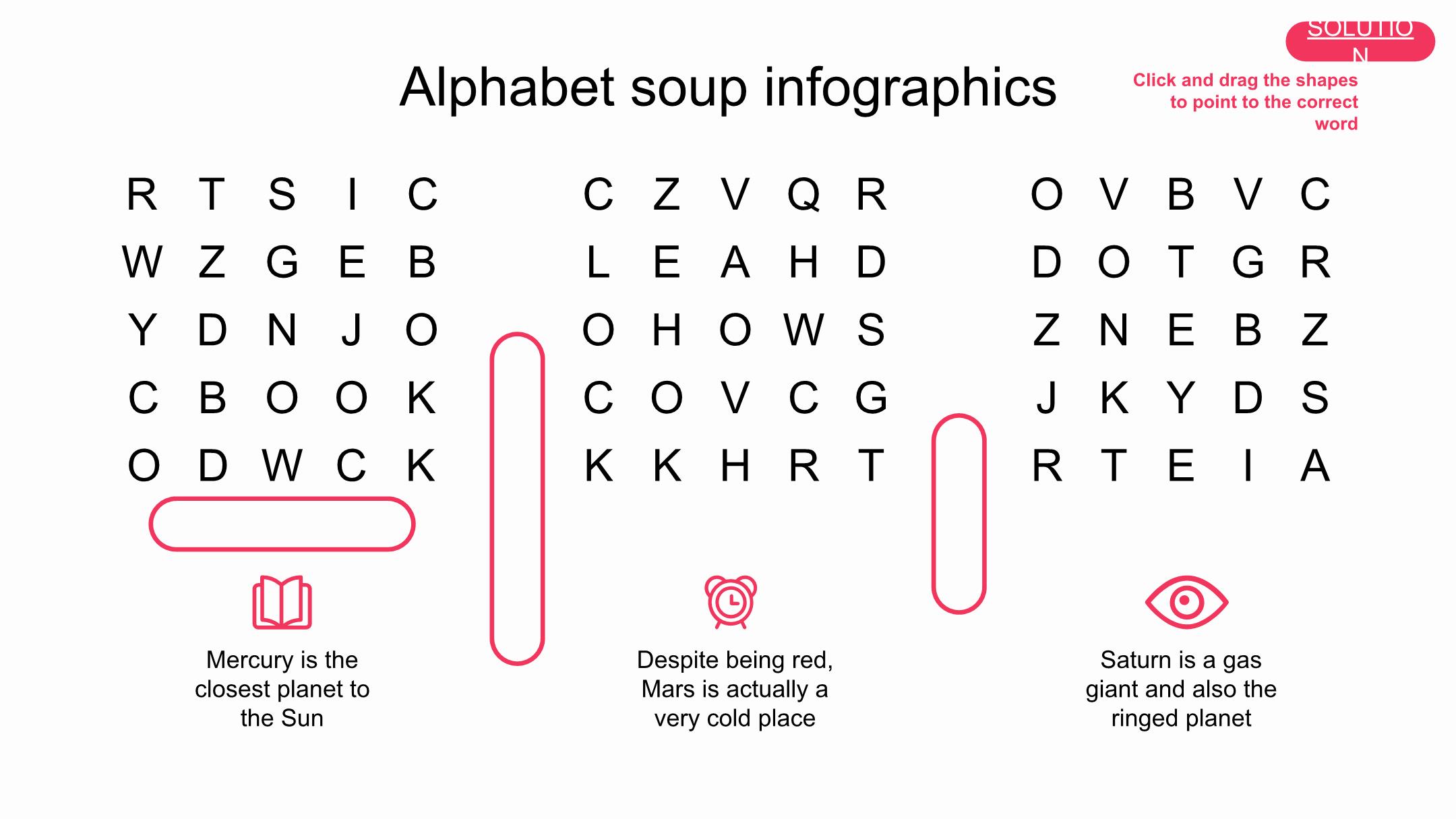 SOLUTIO
N

Alphabet soup infographics

Click and drag the shapes to point to the correct word

R T S I C
W Z G E B
Y D N J O
C B O O K
O D W C K

C Z V Q R
L E A H D
O H O W S
C O V C G
K K H R T

O V B V C
D O T G R
Z N E B Z
J K Y D S
R T E I A

Mercury is the closest planet to the Sun

Despite being red, Mars is actually a very cold place

Saturn is a gas giant and also the ringed planet