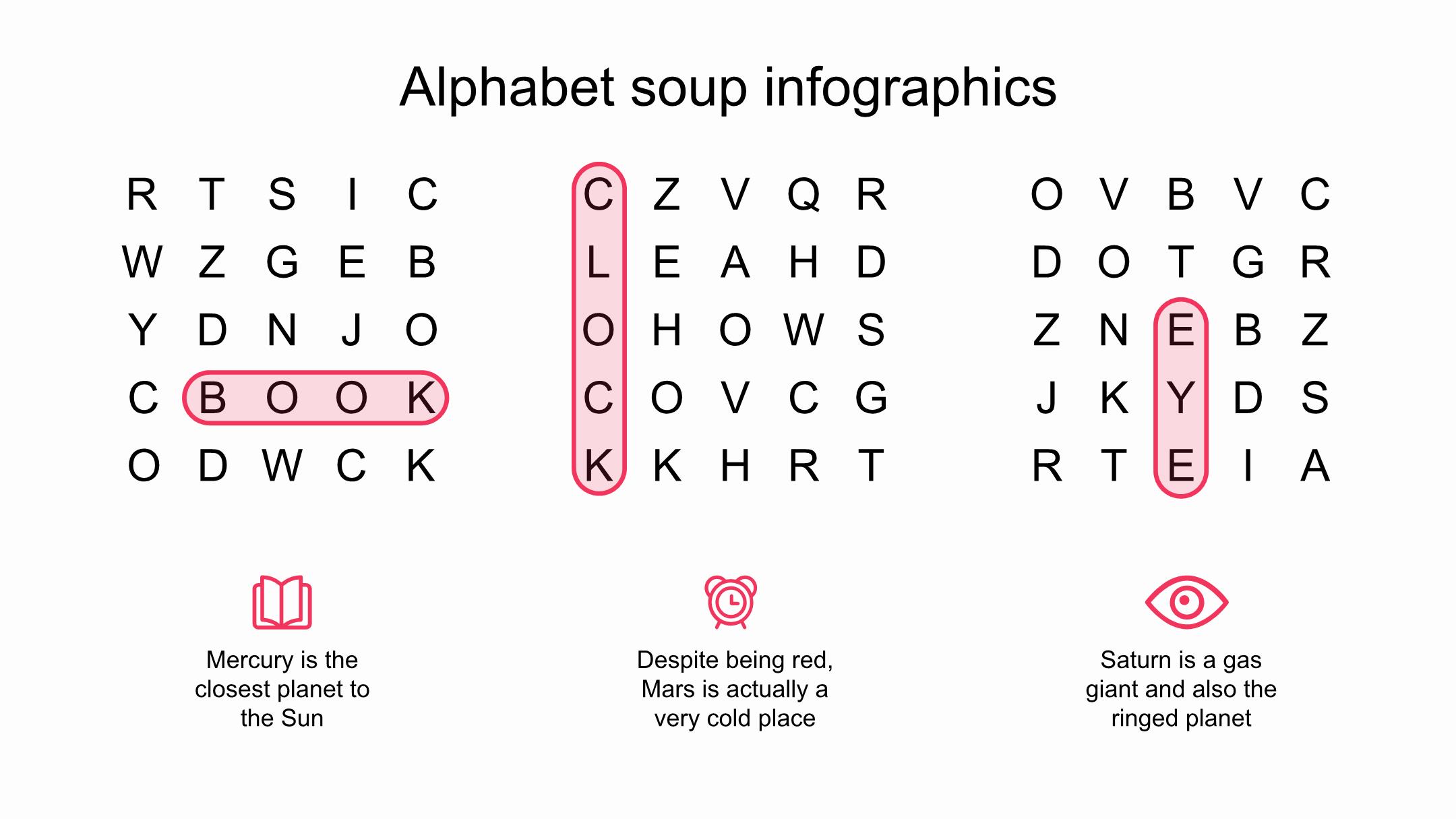 Alphabet soup infographics

R T S I C
W Z G E B
Y D N J O
C B O O K
O D W C K

C Z V Q R
L E A H D
O H O W S
C O V C G
K K H R T

O V B V C
D O T G R
Z N E B Z
J K Y D S
R T E I A

Mercury is the closest planet to the Sun

Despite being red, Mars is actually a very cold place

Saturn is a gas giant and also the ringed planet