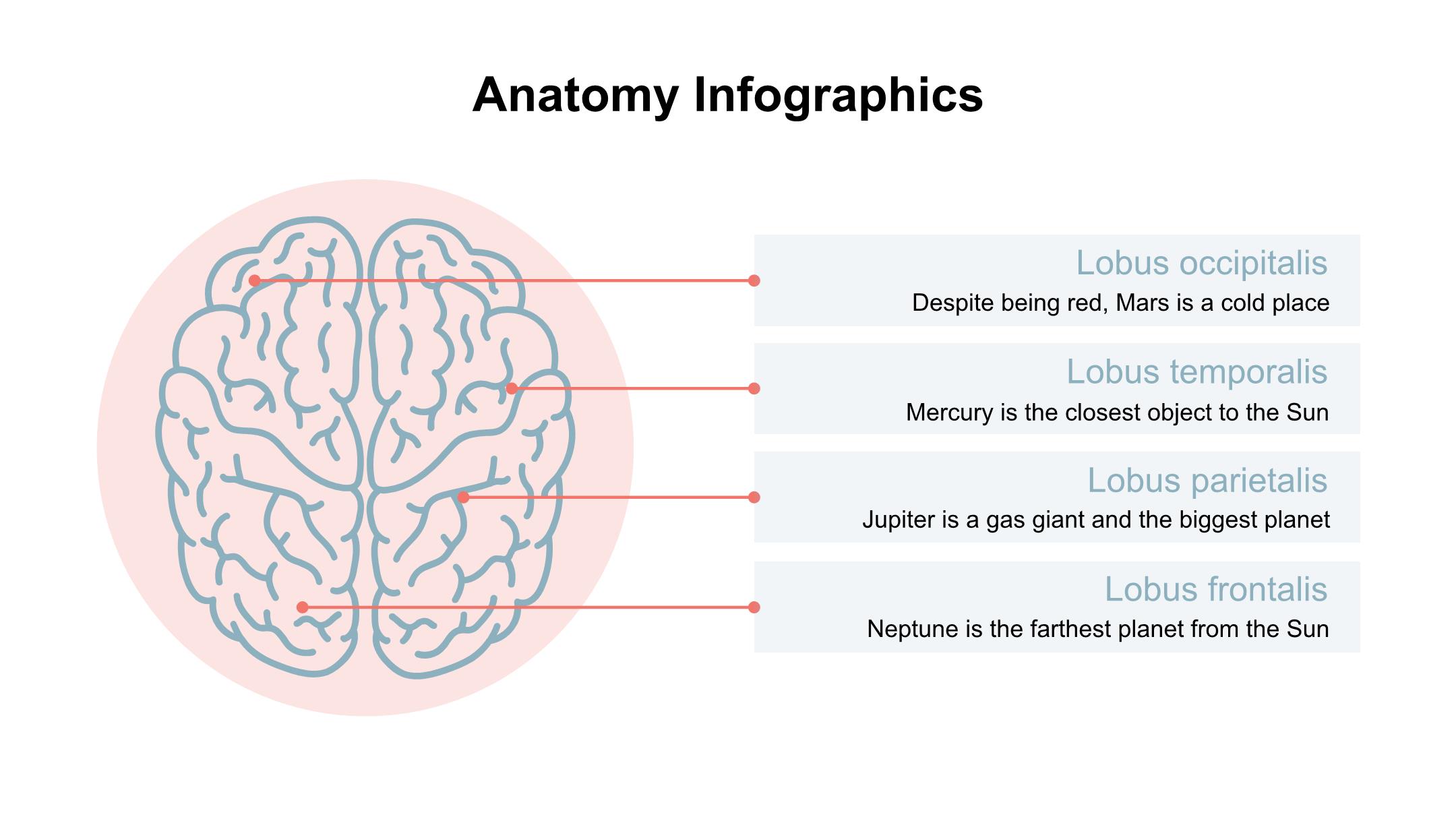 Anatomy Infographics

Lobus occipitalis

Despite being red, Mars is a cold place

Lobus temporalis

Mercury is the closest object to the Sun

Lobus parietalis

Jupiter is a gas giant and the biggest planet

Lobus frontalis

Neptune is the farthest planet from the Sun