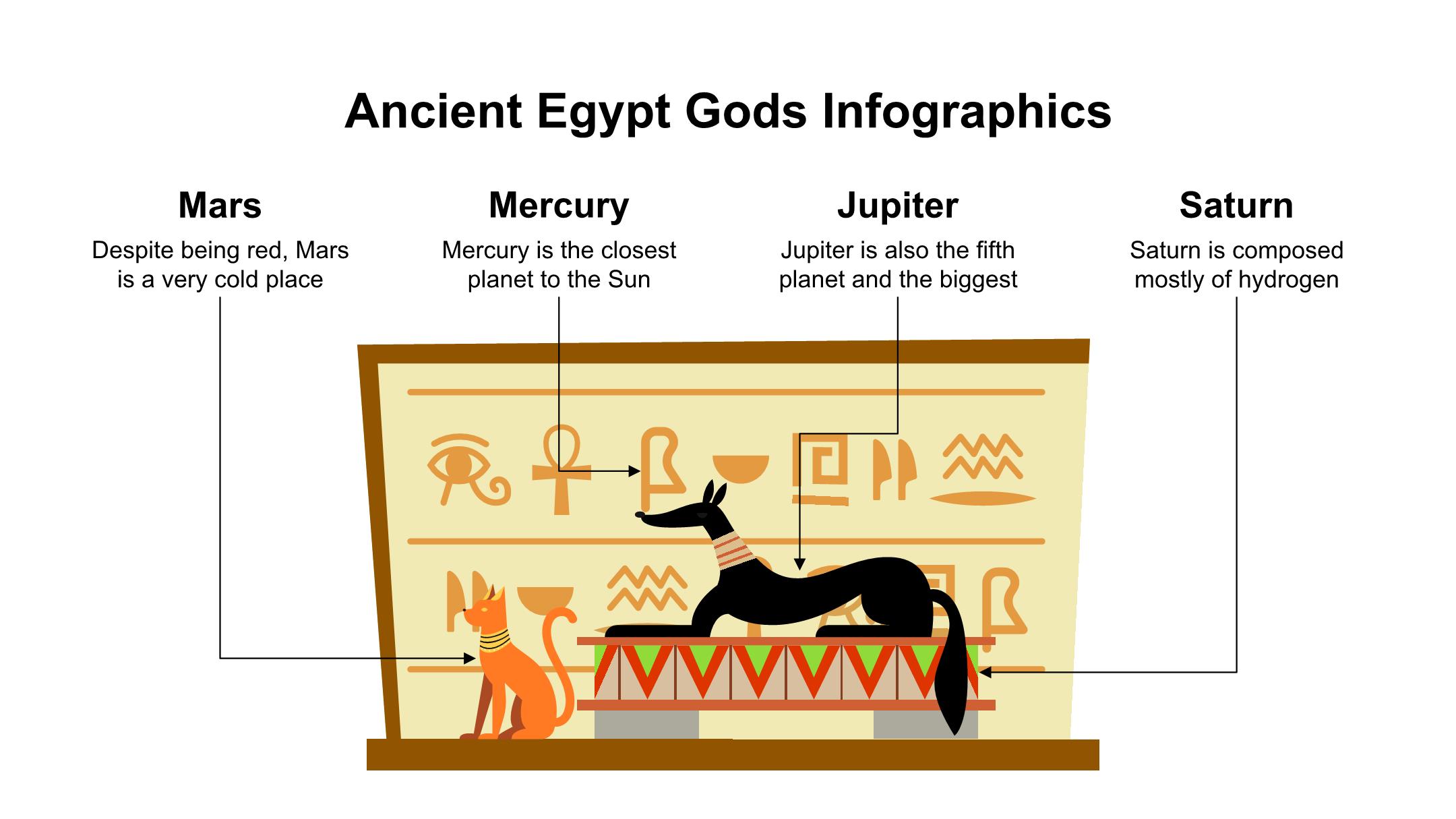 Ancient Egypt Gods Infographics

Mars

Despite being red, Mars is a very cold place

Mercury

Mercury is the closest planet to the Sun

Jupiter

Jupiter is also the fifth planet and the biggest

Saturn

Saturn is composed mostly of hydrogen