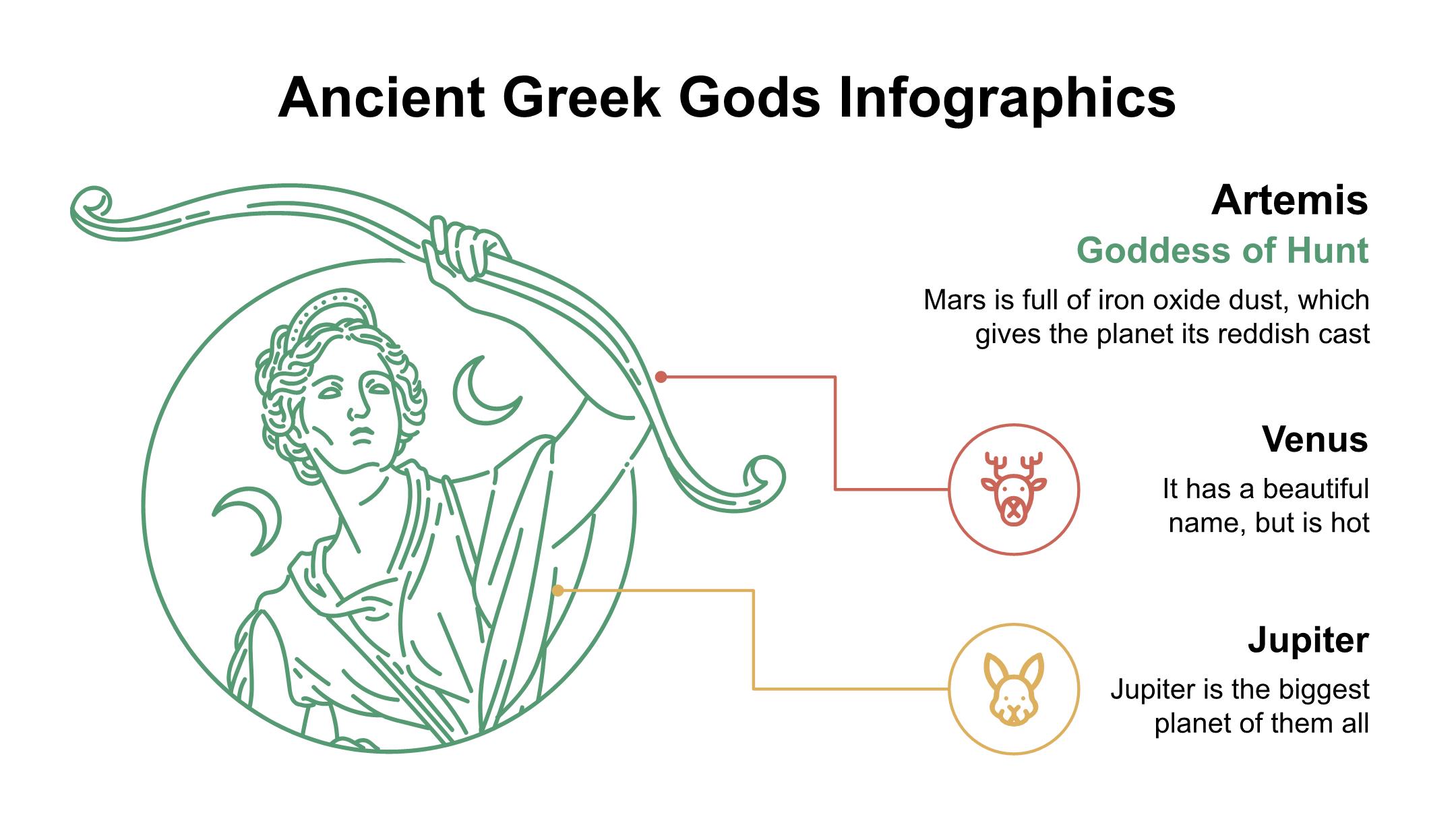 Ancient Greek Gods Infographics

Artemis

Goddess of Hunt

Mars is full of iron oxide dust, which gives the planet its reddish cast

Venus

It has a beautiful name, but is hot

Jupiter

Jupiter is the biggest planet of them all