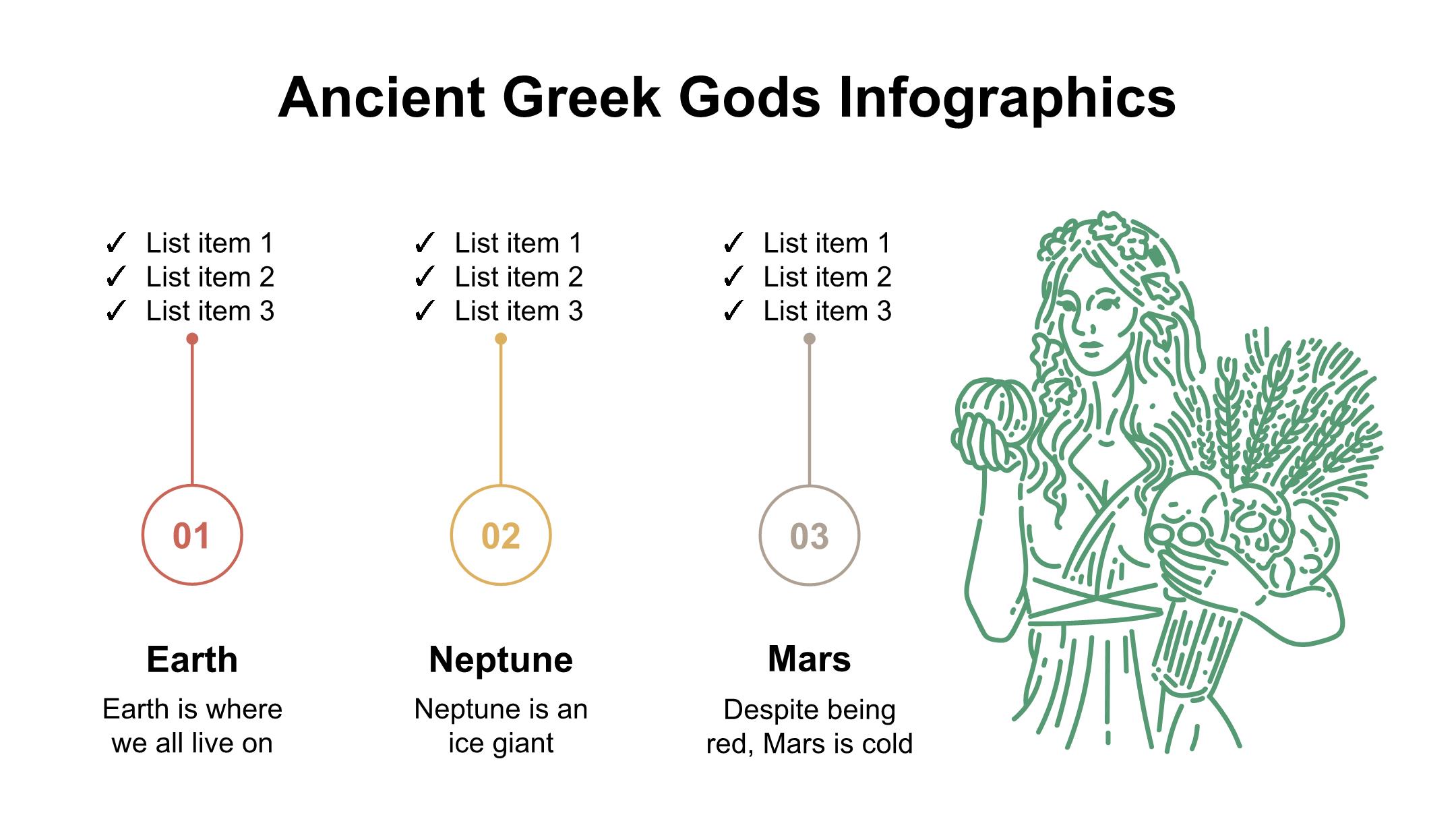 Ancient Greek Gods Infographics

✓ List item 1
✓ List item 2
✓ List item 3

01

Earth

Earth is where we all live on

✓ List item 1
✓ List item 2
✓ List item 3

02

Neptune

Neptune is an ice giant

✓ List item 1
✓ List item 2
✓ List item 3

03

Mars

Despite being red, Mars is cold