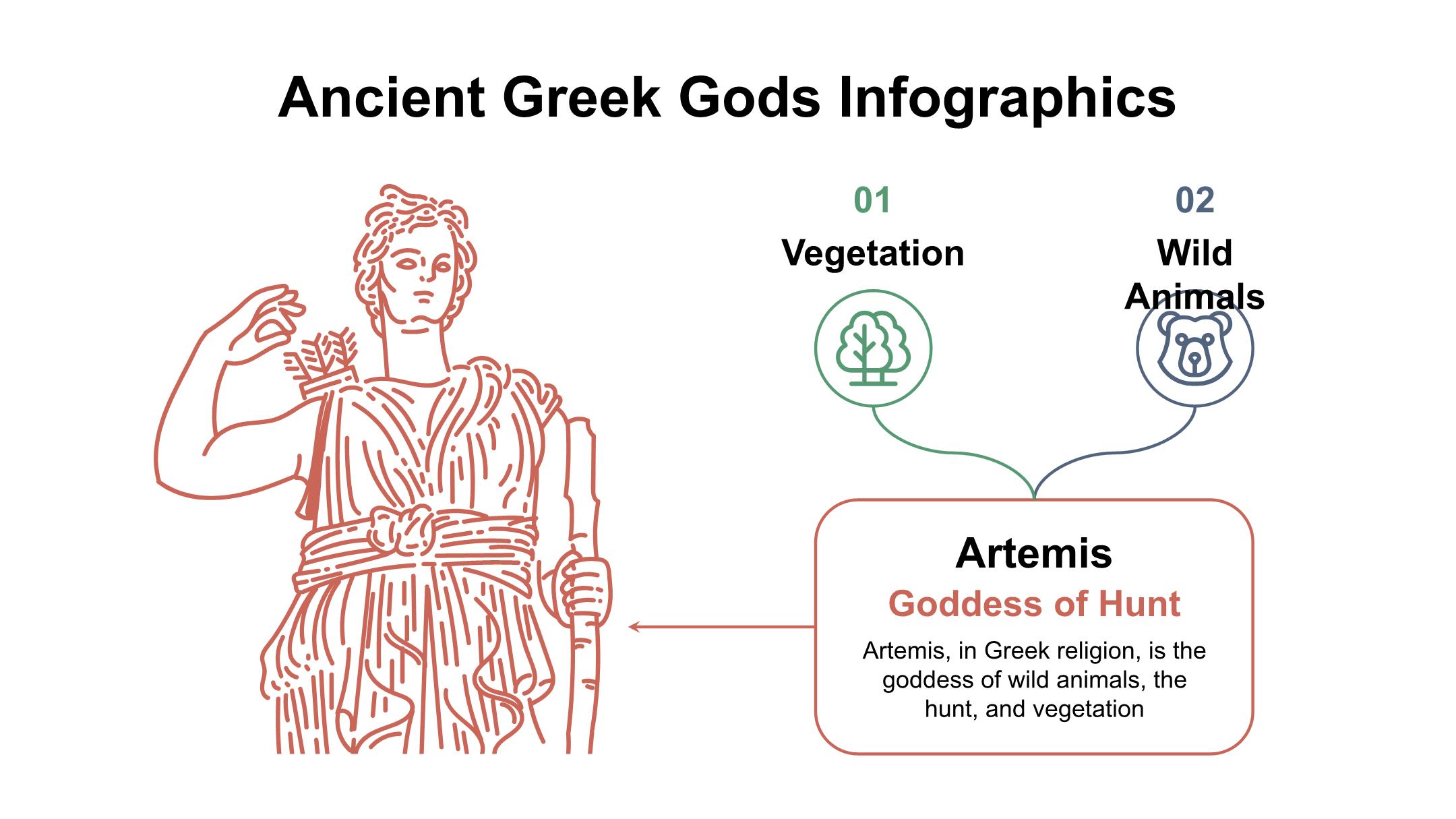 Ancient Greek Gods Infographics

01
Vegetation

02
Wild Animals

Artemis
Goddess of Hunt
Artemis, in Greek religion, is the goddess of wild animals, the hunt, and vegetation