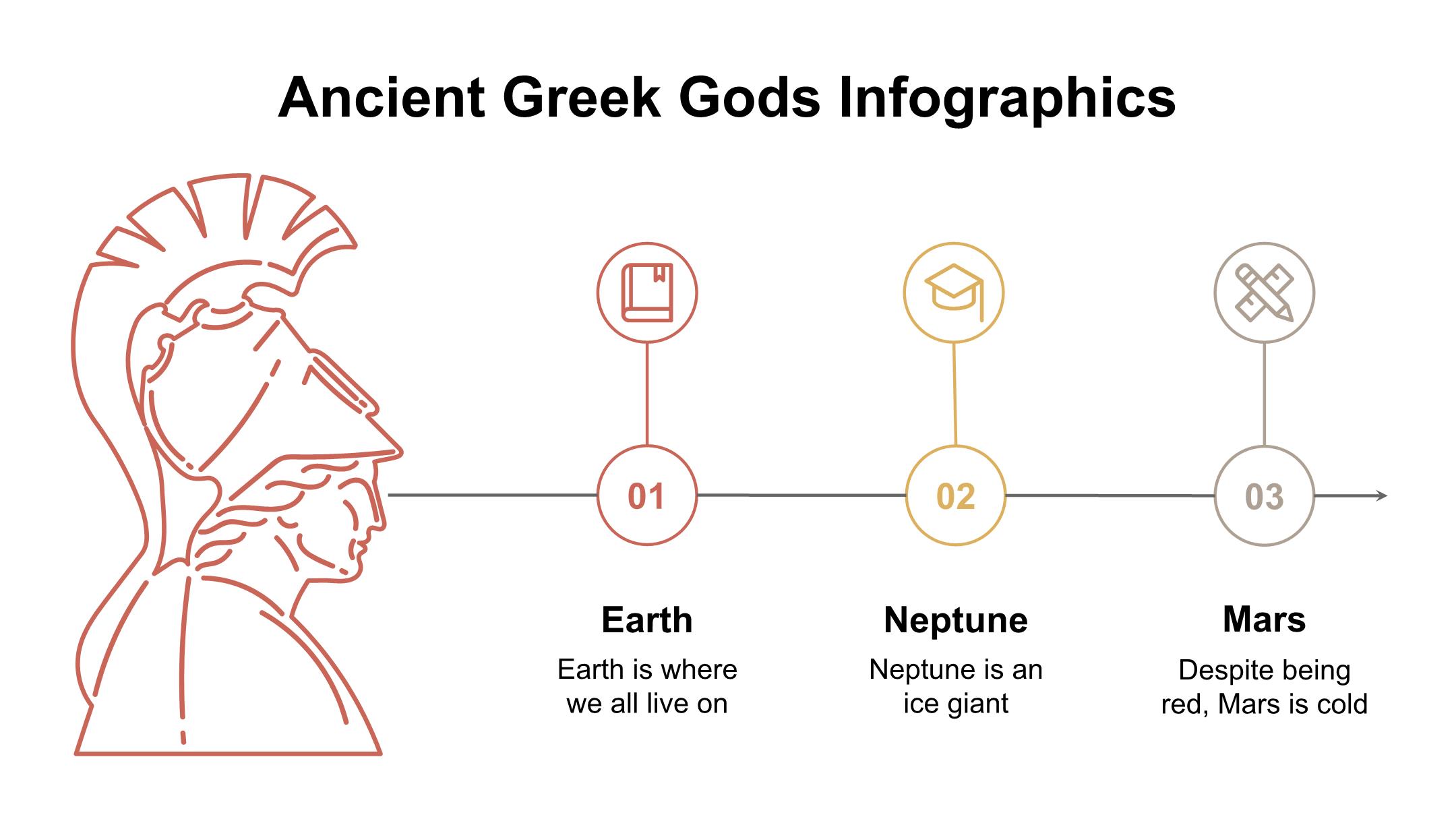 Ancient Greek Gods Infographics

01

Earth

Earth is where we all live on

02

Neptune

Neptune is an ice giant

03

Mars

Despite being red, Mars is cold