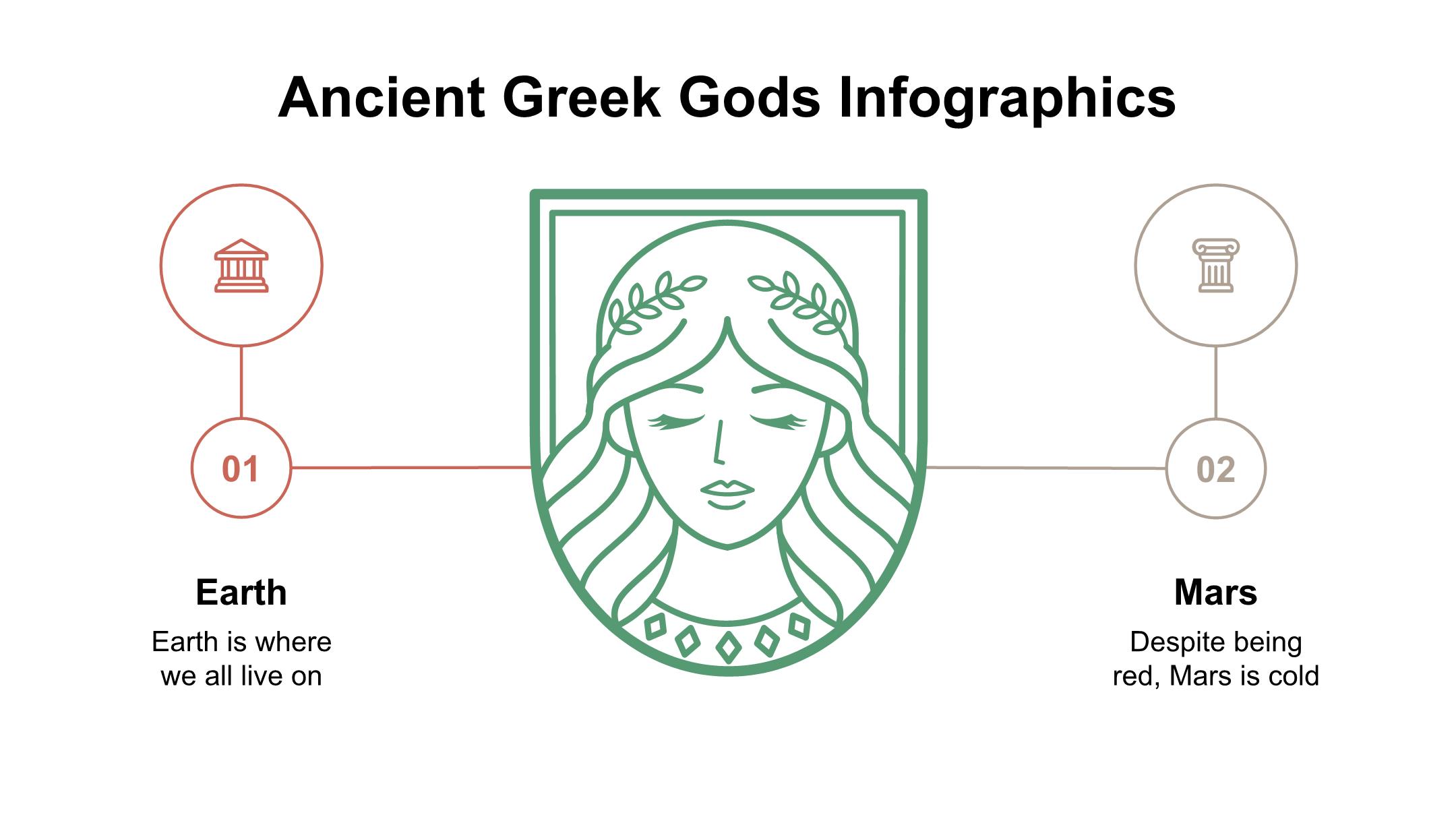 Ancient Greek Gods Infographics

01

Earth

Earth is where we all live on

02

Mars

Despite being red, Mars is cold