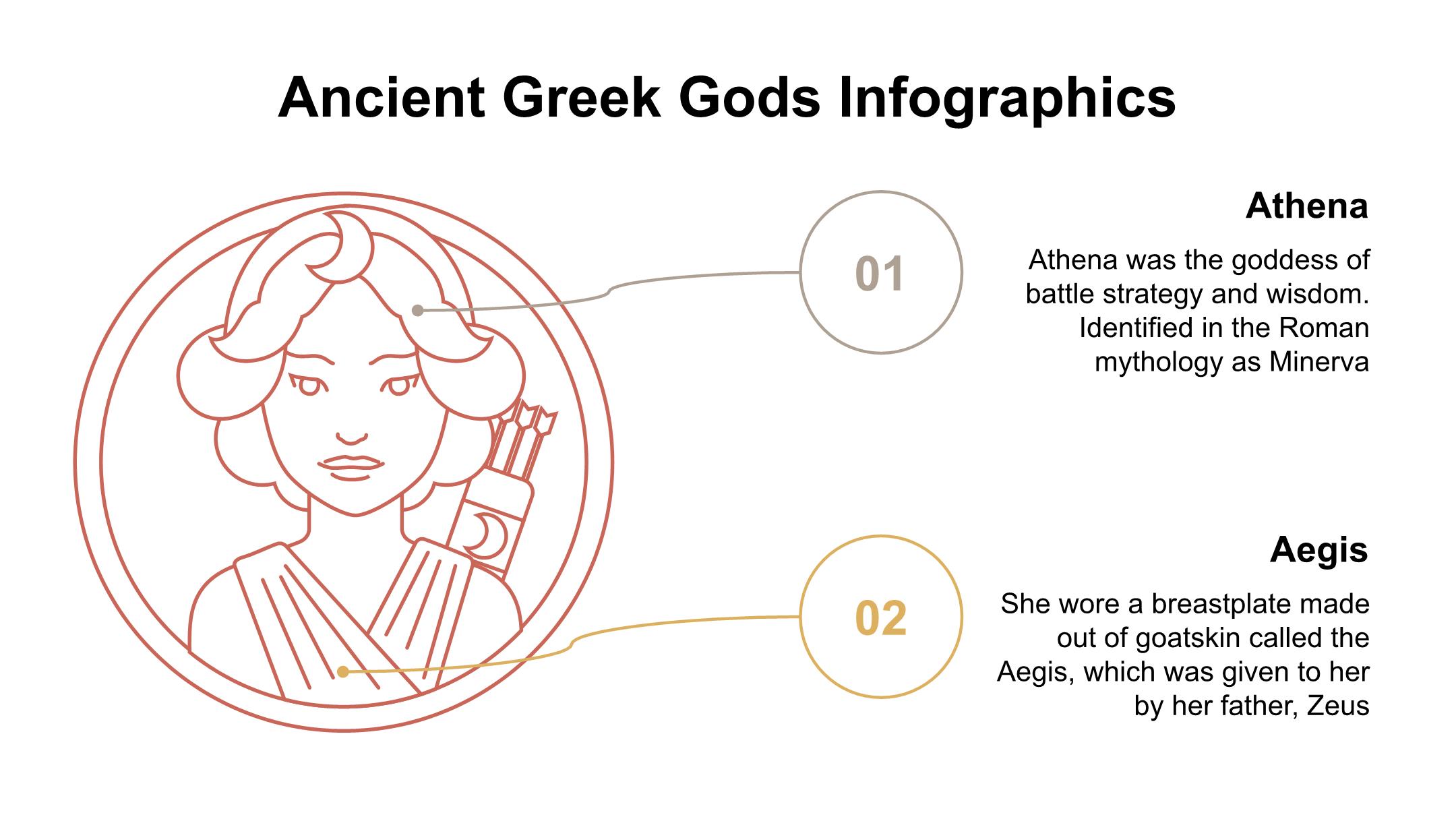 Ancient Greek Gods Infographics

01

Athena

Athena was the goddess of battle strategy and wisdom. Identified in the Roman mythology as Minerva

02

Aegis

She wore a breastplate made out of goatskin called the Aegis, which was given to her by her father, Zeus