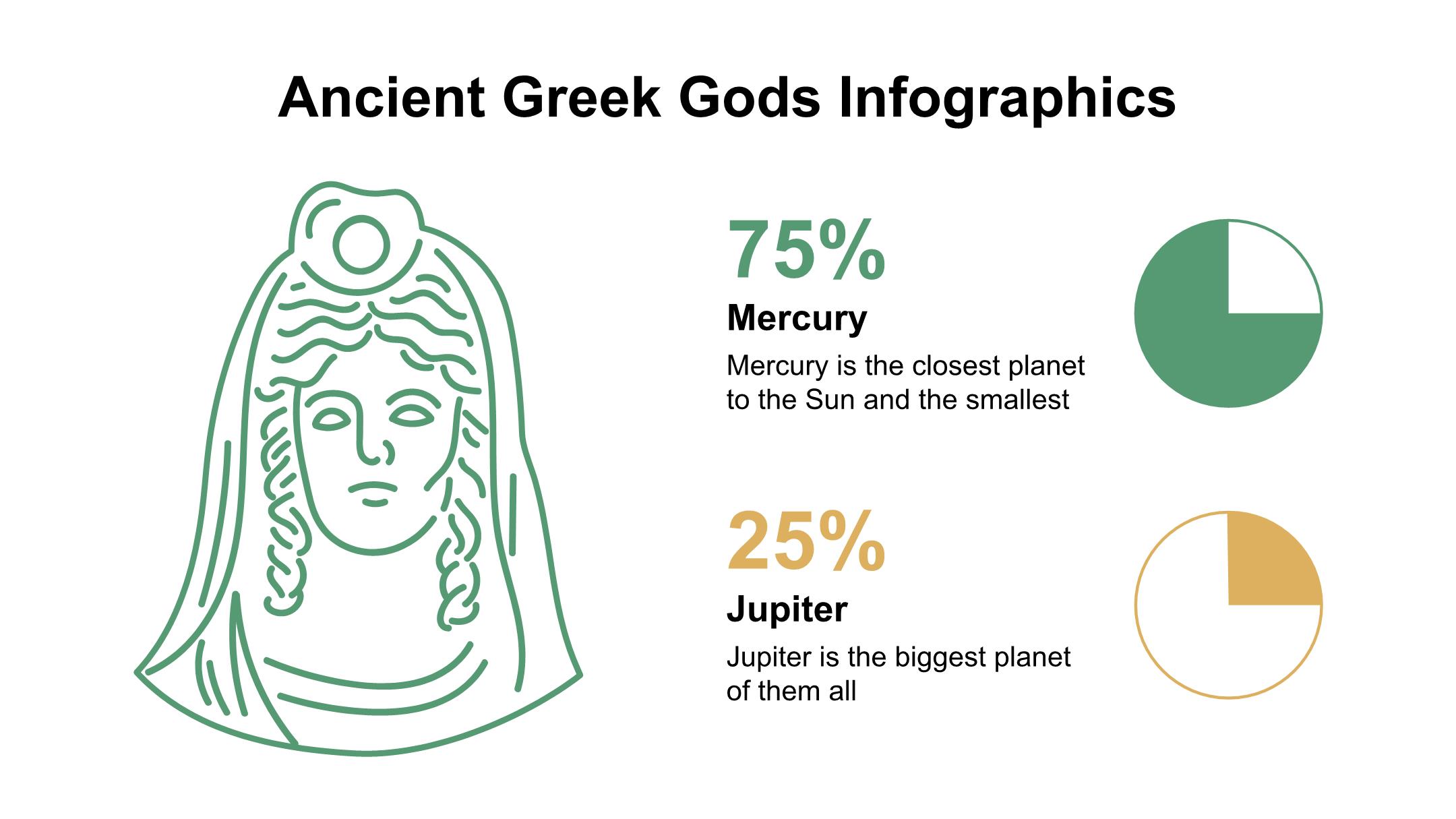 Ancient Greek Gods Infographics

75%

Mercury

Mercury is the closest planet to the Sun and the smallest

25%

Jupiter

Jupiter is the biggest planet of them all