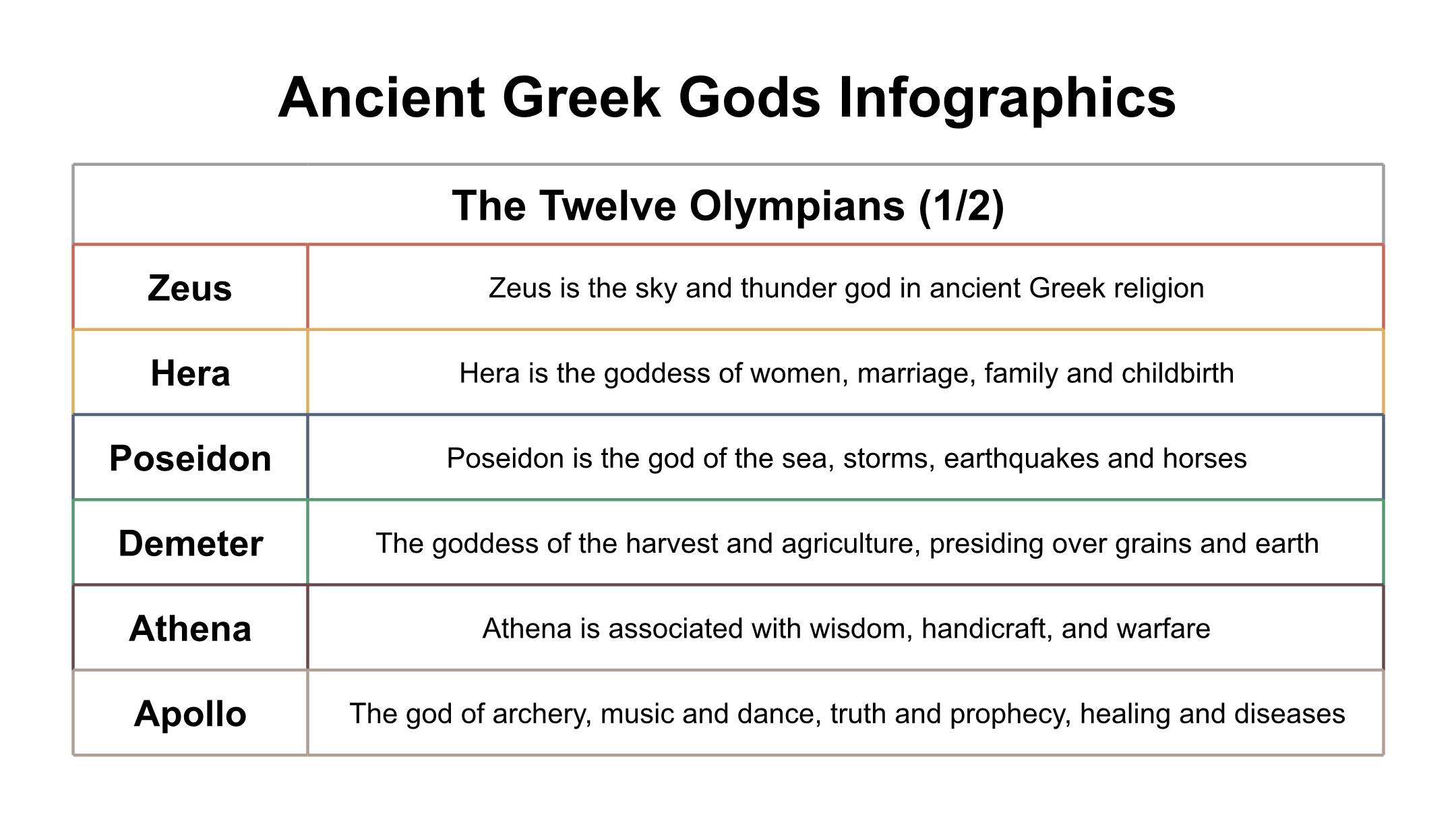 Ancient Greek Gods Infographics

| The Twelve Olympians (1/2) | |
|---|---|
| Zeus | Zeus is the sky and thunder god in ancient Greek religion |
| Hera | Hera is the goddess of women, marriage, family and childbirth |
| Poseidon | Poseidon is the god of the sea, storms, earthquakes and horses |
| Demeter | The goddess of the harvest and agriculture, presiding over grains and earth |
| Athena | Athena is associated with wisdom, handicraft, and warfare |
| Apollo | The god of archery, music and dance, truth and prophecy, healing and diseases |