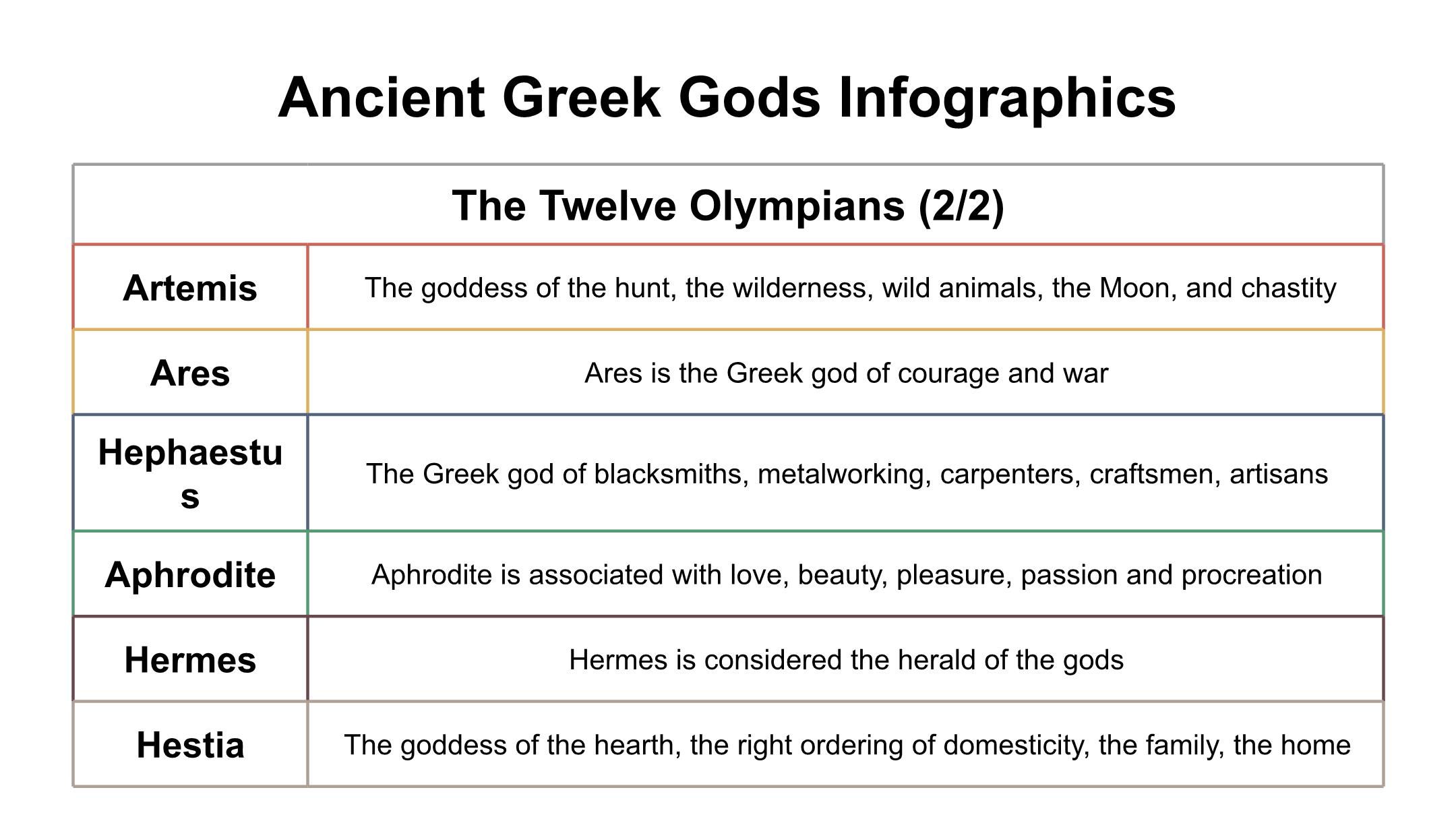 Ancient Greek Gods Infographics

| The Twelve Olympians (2/2) | |
|---|---|
| Artemis | The goddess of the hunt, the wilderness, wild animals, the Moon, and chastity |
| Ares | Ares is the Greek god of courage and war |
| Hephaestus | The Greek god of blacksmiths, metalworking, carpenters, craftsmen, artisans |
| Aphrodite | Aphrodite is associated with love, beauty, pleasure, passion and procreation |
| Hermes | Hermes is considered the herald of the gods |
| Hestia | The goddess of the hearth, the right ordering of domesticity, the family, the home |