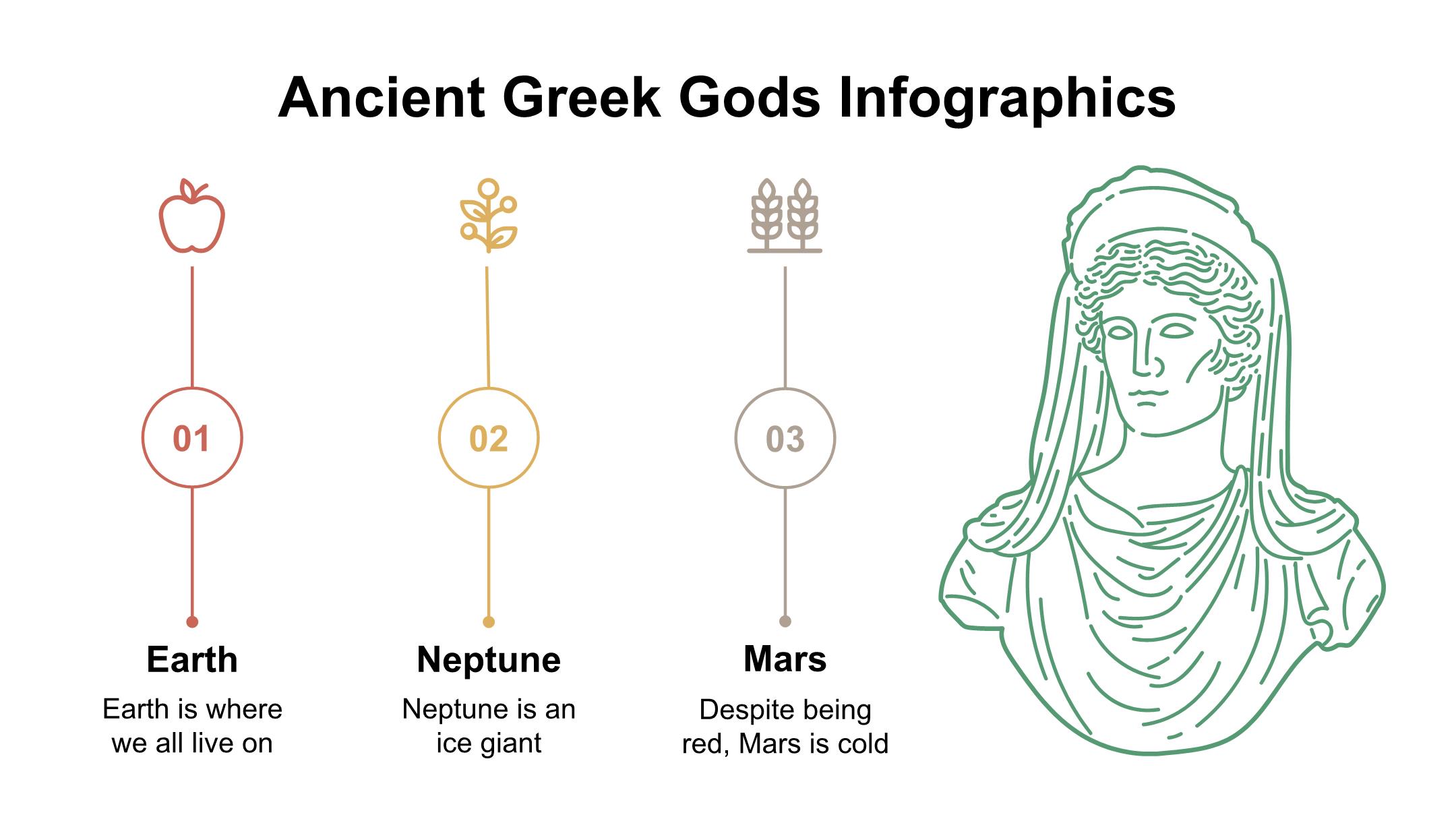 Ancient Greek Gods Infographics

01

Earth

Earth is where we all live on

02

Neptune

Neptune is an ice giant

03

Mars

Despite being red, Mars is cold