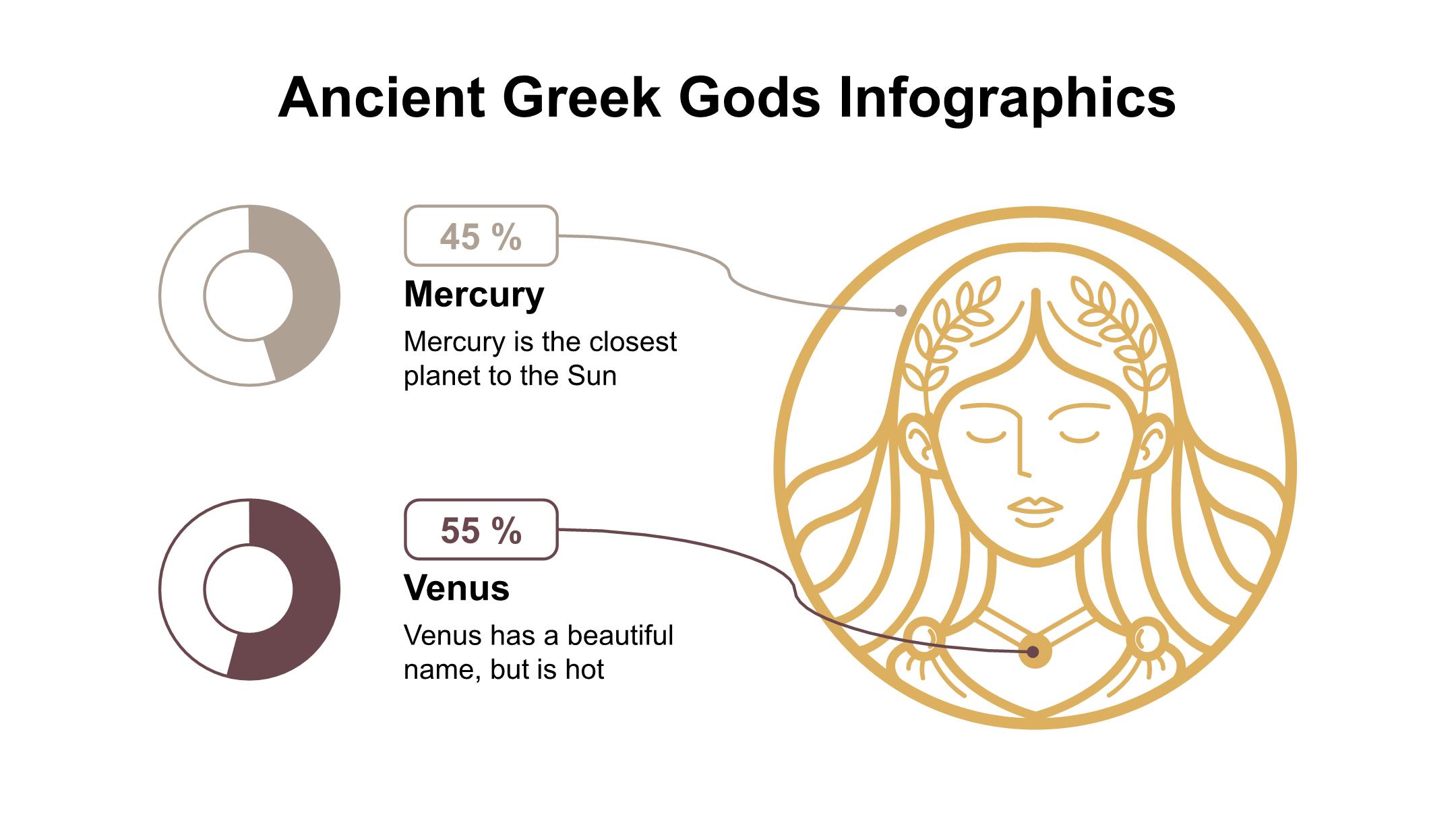 Ancient Greek Gods Infographics

45 %

Mercury

Mercury is the closest planet to the Sun

55 %

Venus

Venus has a beautiful name, but is hot