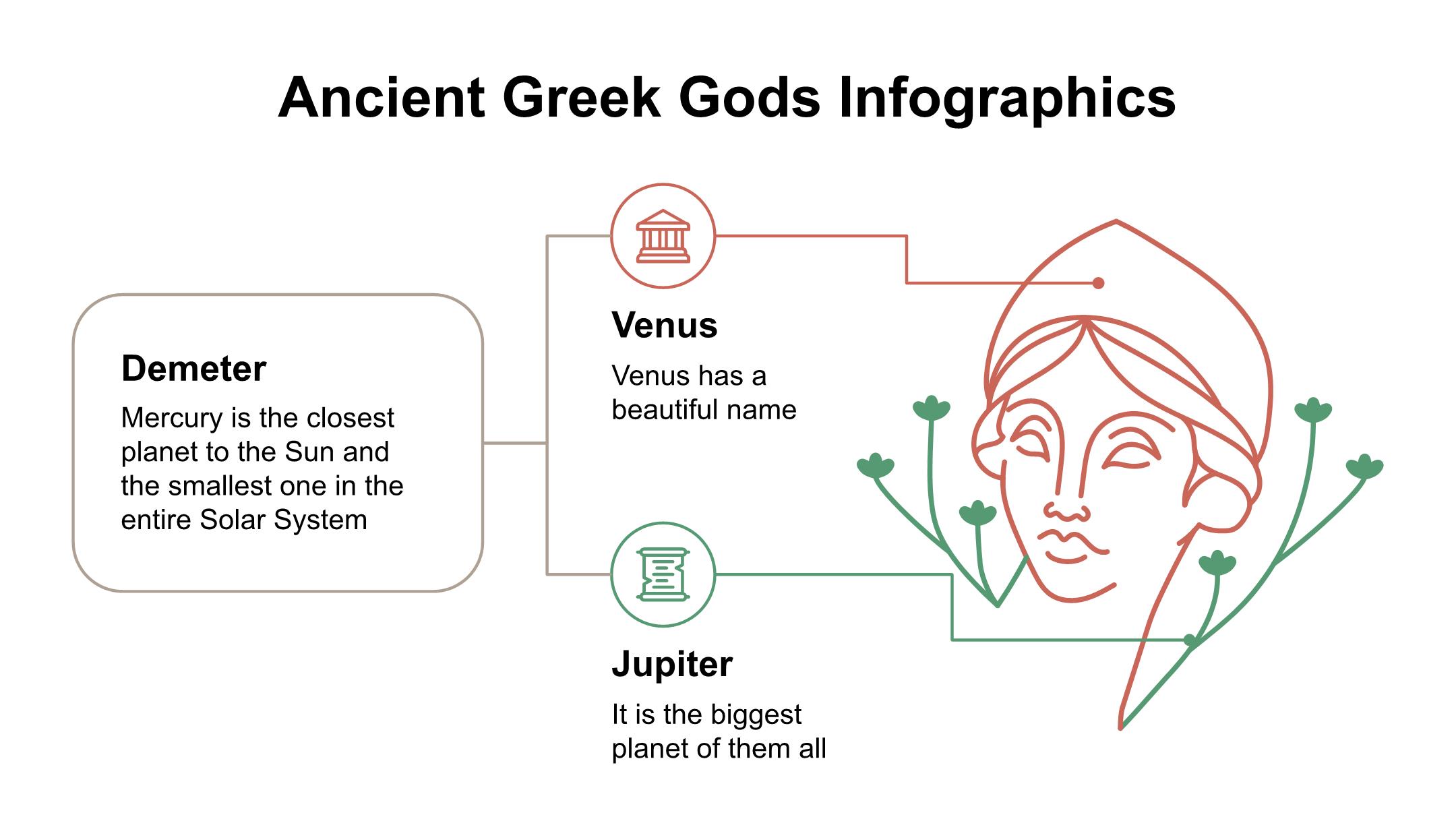 Ancient Greek Gods Infographics

Demeter

Mercury is the closest planet to the Sun and the smallest one in the entire Solar System

Venus

Venus has a beautiful name

Jupiter

It is the biggest planet of them all