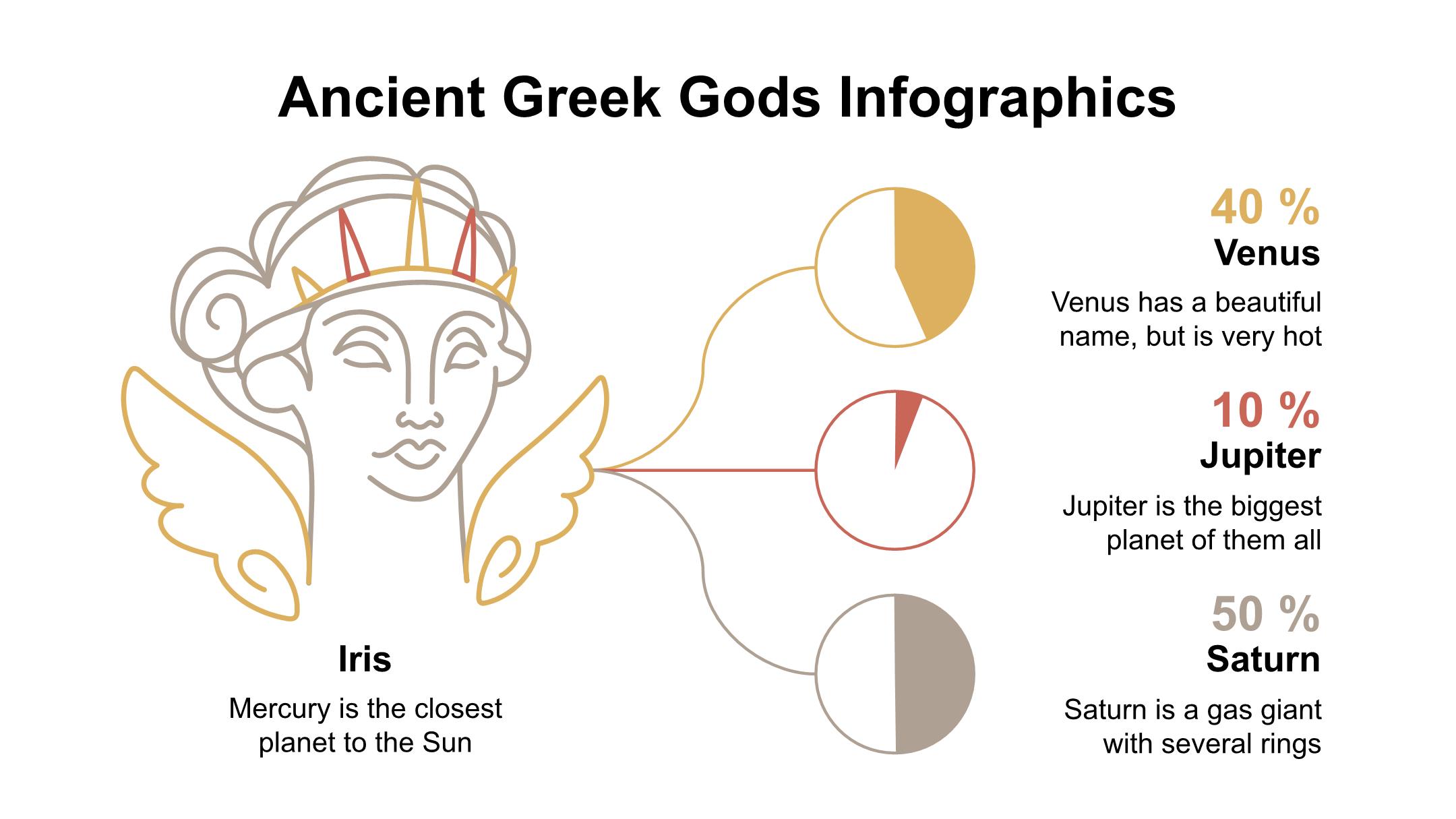 Ancient Greek Gods Infographics

Iris

Mercury is the closest planet to the Sun

40 %

Venus

Venus has a beautiful name, but is very hot

10 %

Jupiter

Jupiter is the biggest planet of them all

50 %

Saturn

Saturn is a gas giant with several rings