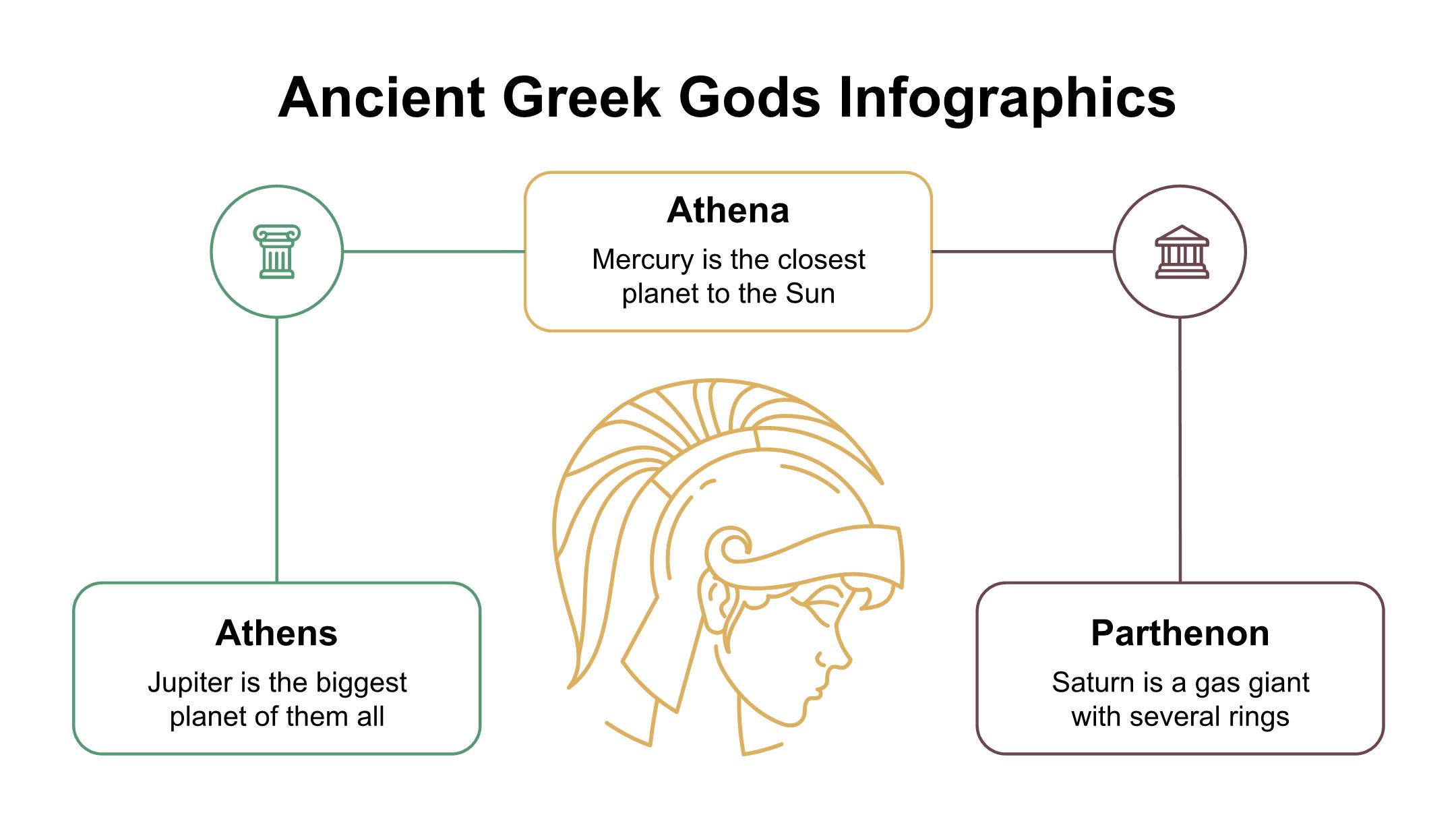 Ancient Greek Gods Infographics

Athena
Mercury is the closest planet to the Sun

Athens
Jupiter is the biggest planet of them all

Parthenon
Saturn is a gas giant with several rings