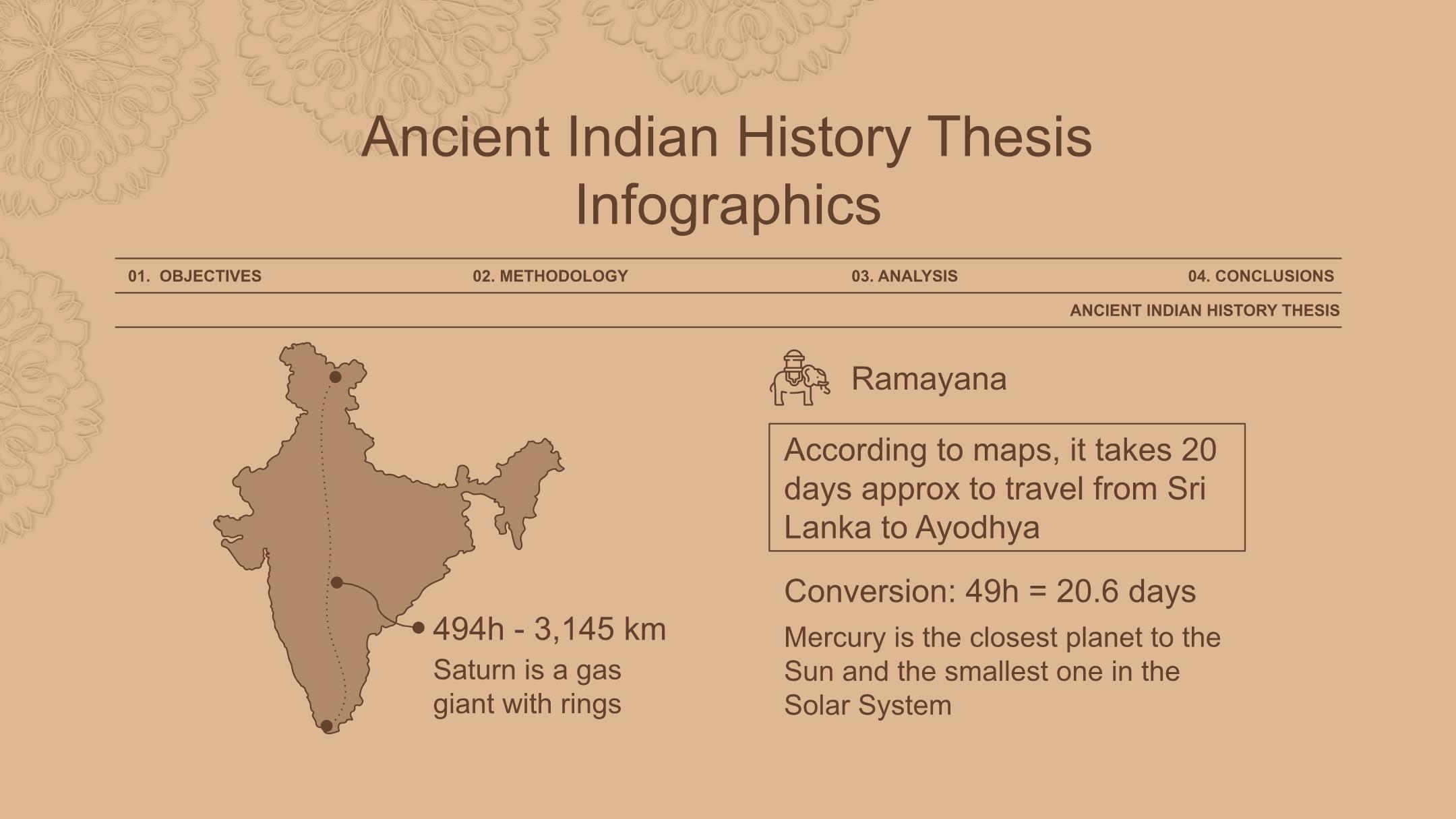 Ancient Indian History Thesis Infographics

01. OBJECTIVES

02. METHODOLOGY

03. ANALYSIS

04. CONCLUSIONS

ANCIENT INDIAN HISTORY THESIS

494h - 3,145 km

Saturn is a gas giant with rings

Ramayana

According to maps, it takes 20 days approx to travel from Sri Lanka to Ayodhya

Conversion: 49h = 20.6 days

Mercury is the closest planet to the Sun and the smallest one in the Solar System