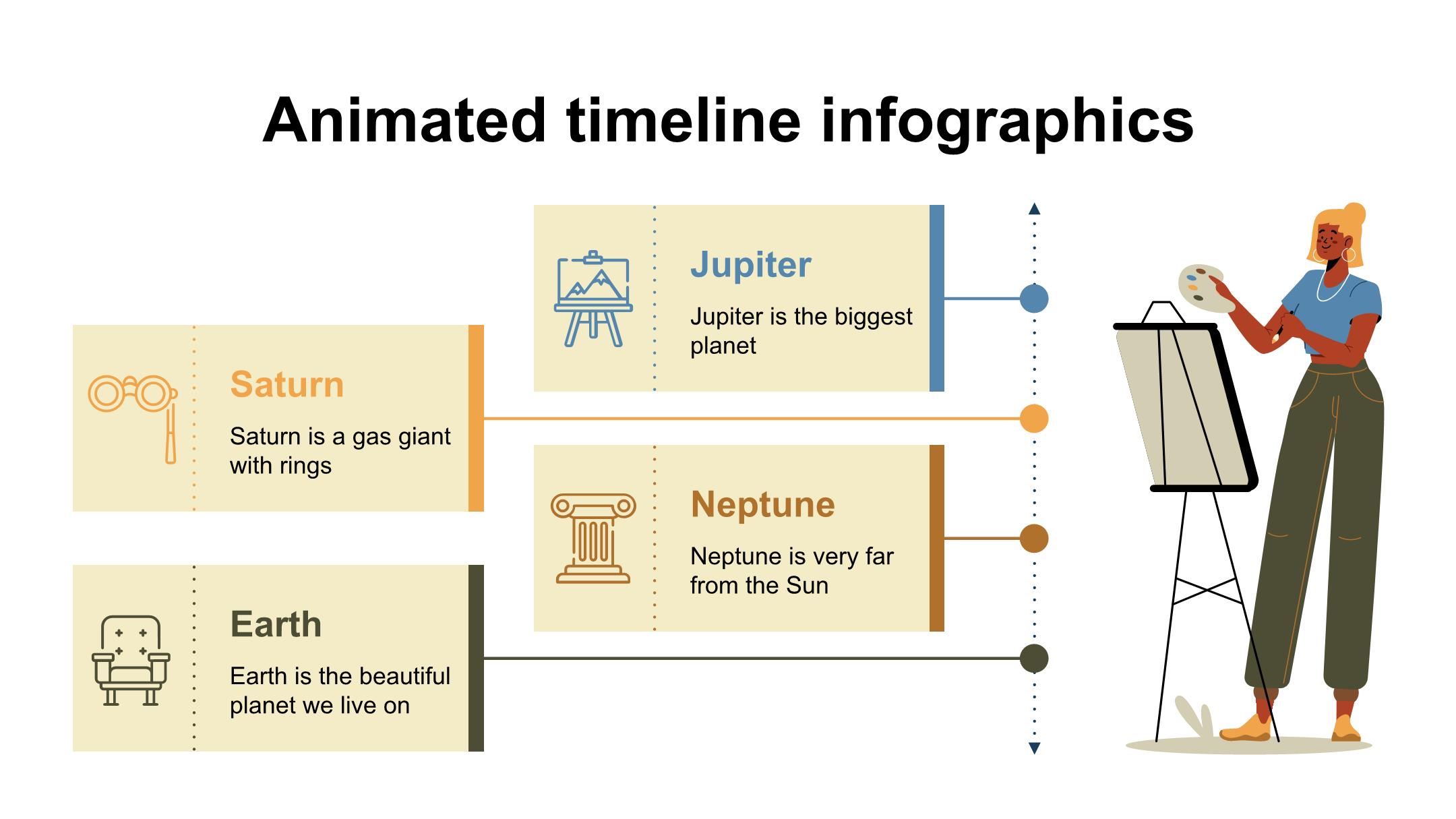 Animated timeline infographics

Jupiter

Jupiter is the biggest planet

Saturn

Saturn is a gas giant with rings

Neptune

Neptune is very far from the Sun

Earth

Earth is the beautiful planet we live on