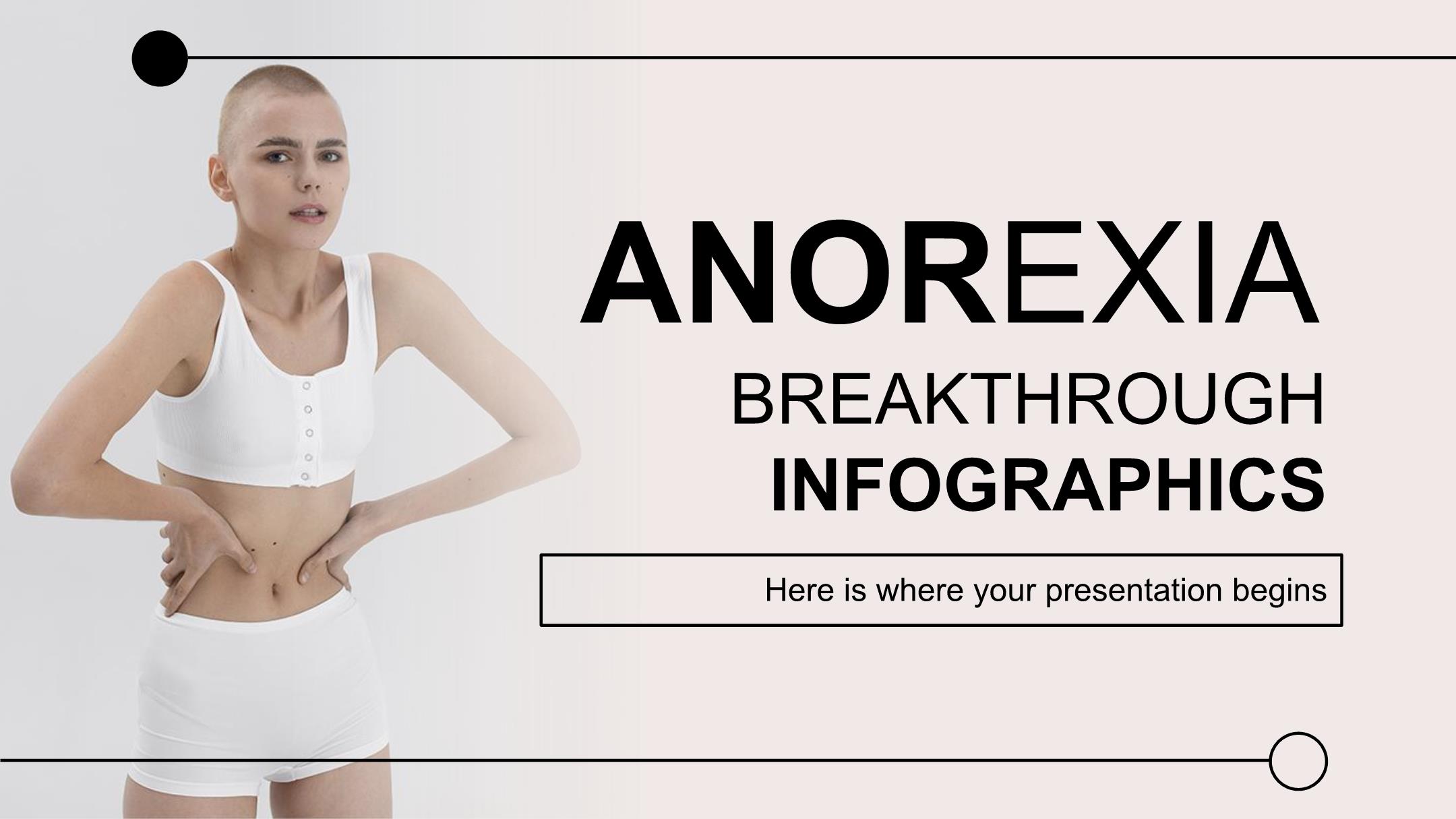 ANOREXIA
BREAKTHROUGH
INFOGRAPHICS

Here is where your presentation begins