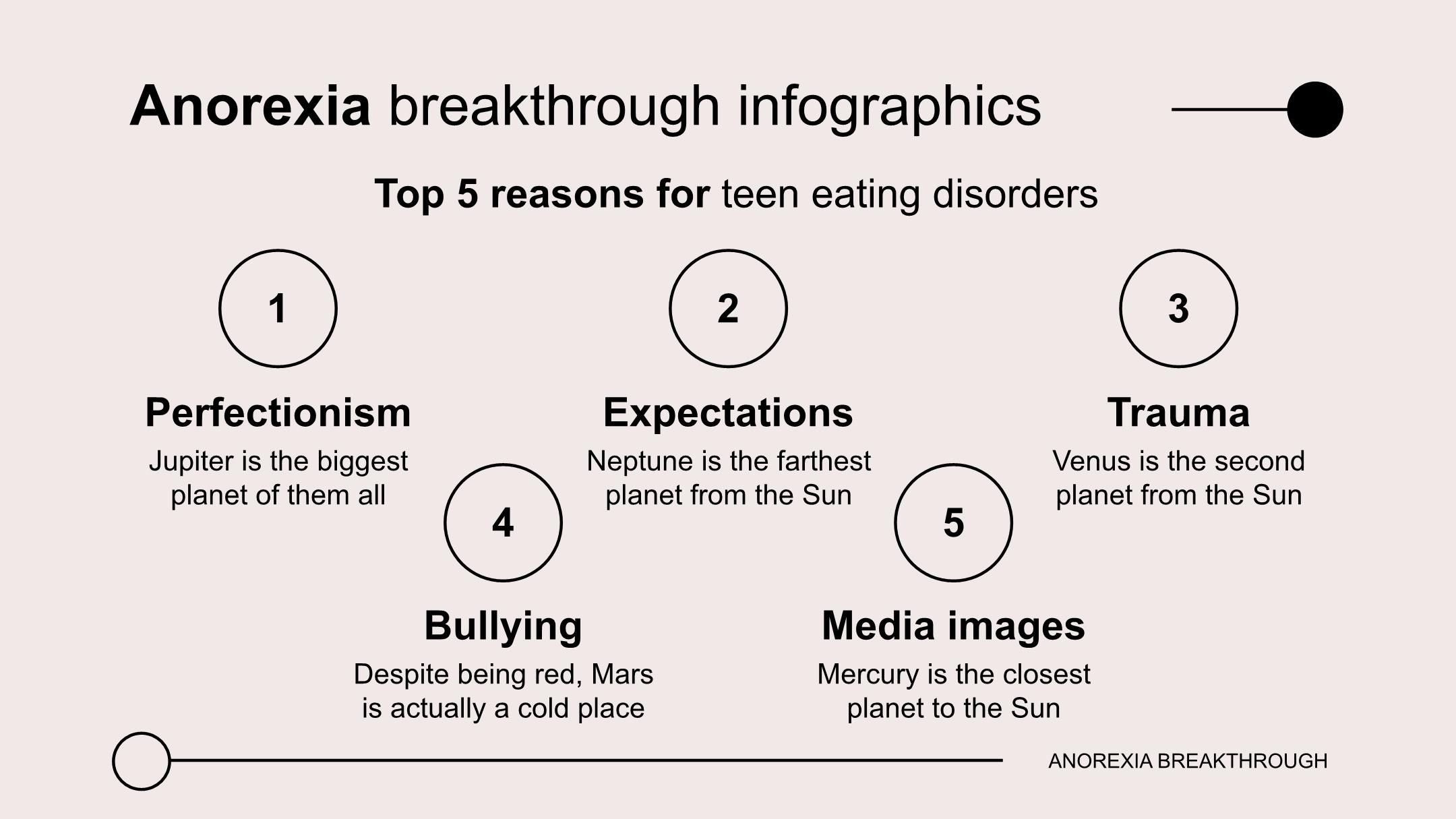 Anorexia breakthrough infographics

Top 5 reasons for teen eating disorders

1

Perfectionism

Jupiter is the biggest planet of them all

2

Expectations

Neptune is the farthest planet from the Sun

3

Trauma

Venus is the second planet from the Sun

4

Bullying

Despite being red, Mars is actually a cold place

5

Media images

Mercury is the closest planet to the Sun

ANOREXIA BREAKTHROUGH