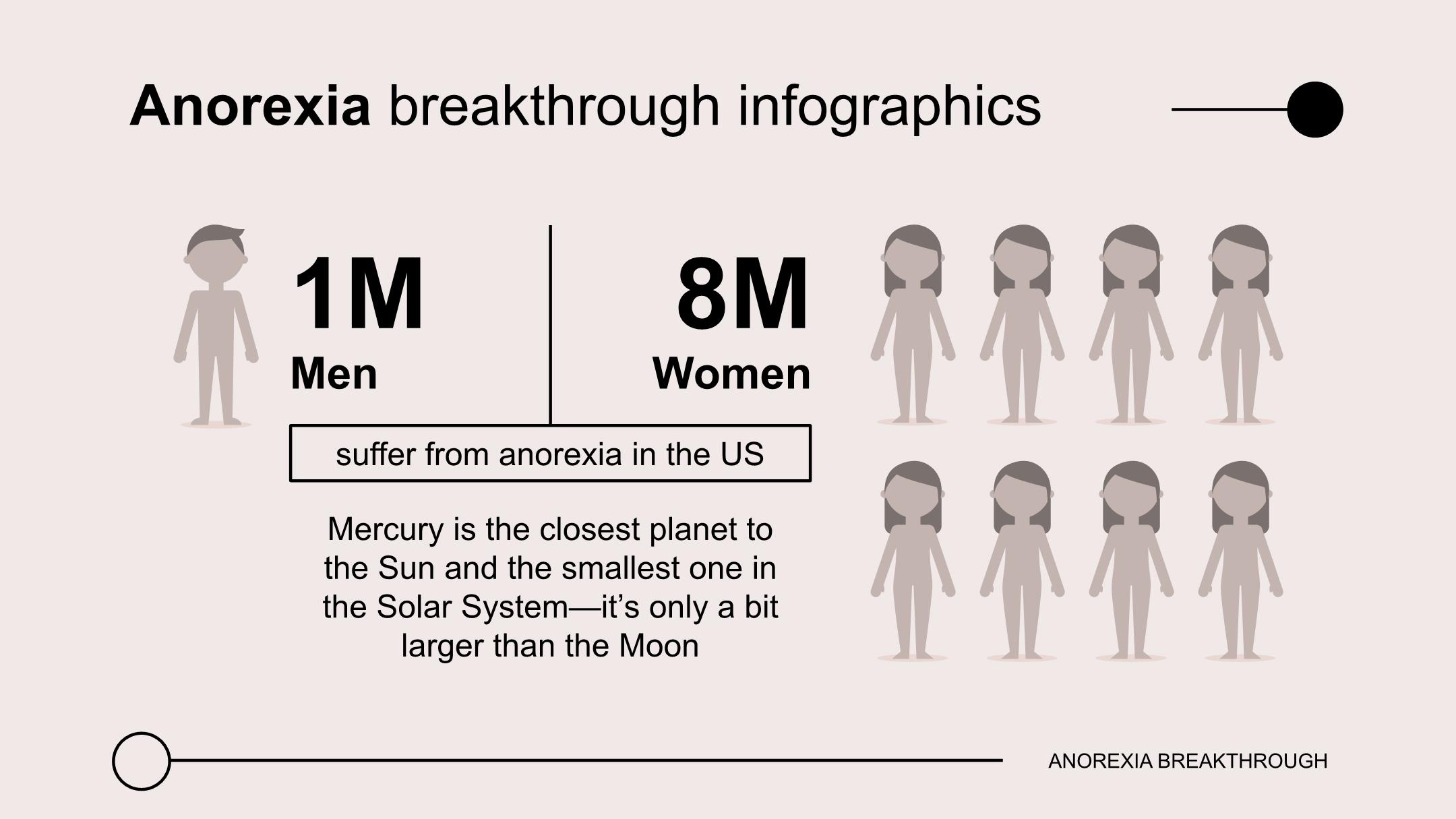 Anorexia breakthrough infographics

1M
Men

8M
Women

suffer from anorexia in the US

Mercury is the closest planet to the Sun and the smallest one in the Solar System—it's only a bit larger than the Moon

ANOREXIA BREAKTHROUGH