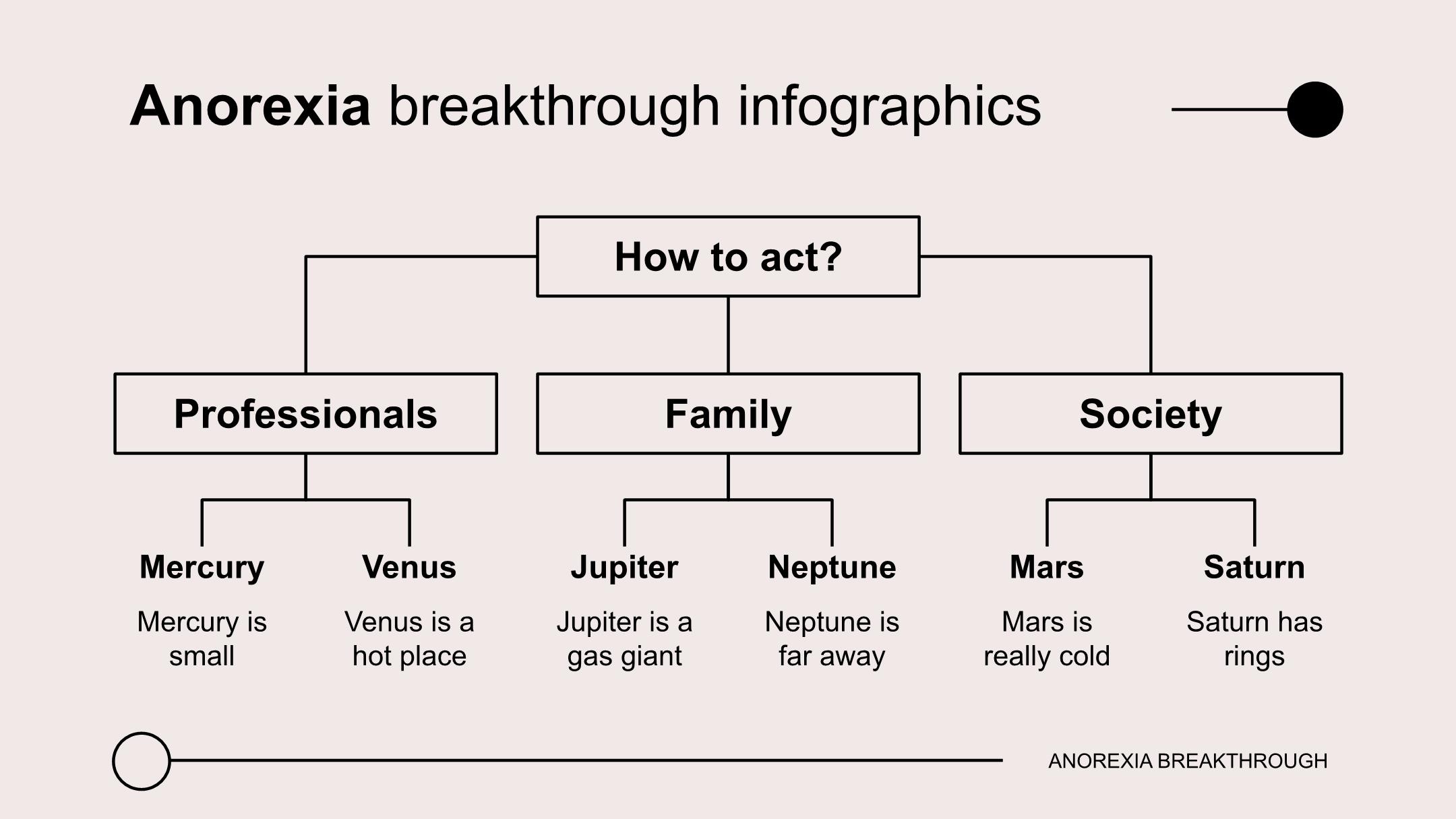 Anorexia breakthrough infographics

How to act?

Professionals

Family

Society

Mercury

Mercury is small

Venus

Venus is a hot place

Jupiter

Jupiter is a gas giant

Neptune

Neptune is far away

Mars

Mars is really cold

Saturn

Saturn has rings

ANOREXIA BREAKTHROUGH