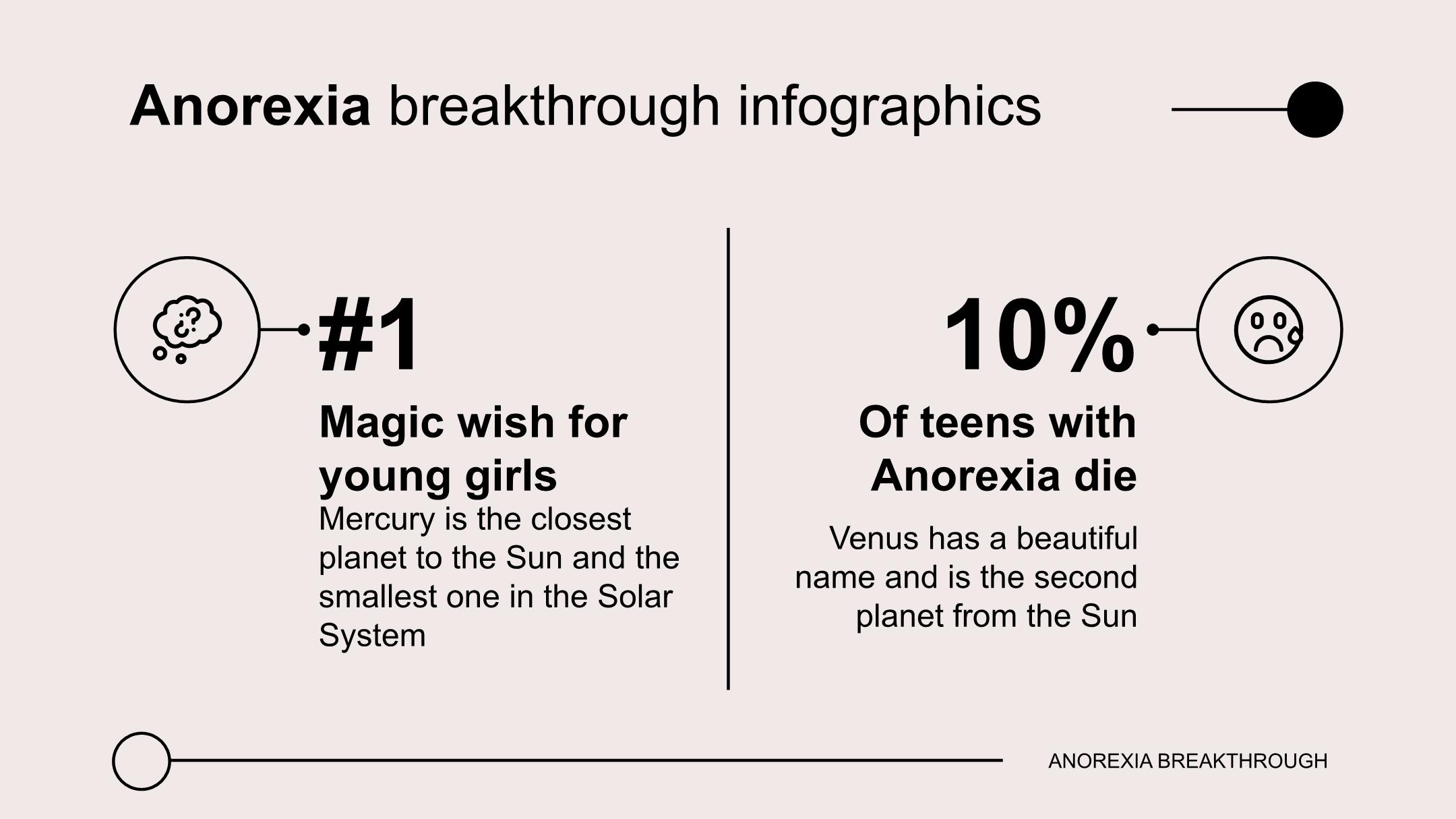 Anorexia breakthrough infographics

#1

Magic wish for young girls

Mercury is the closest planet to the Sun and the smallest one in the Solar System

10%

Of teens with Anorexia die

Venus has a beautiful name and is the second planet from the Sun

ANOREXIA BREAKTHROUGH