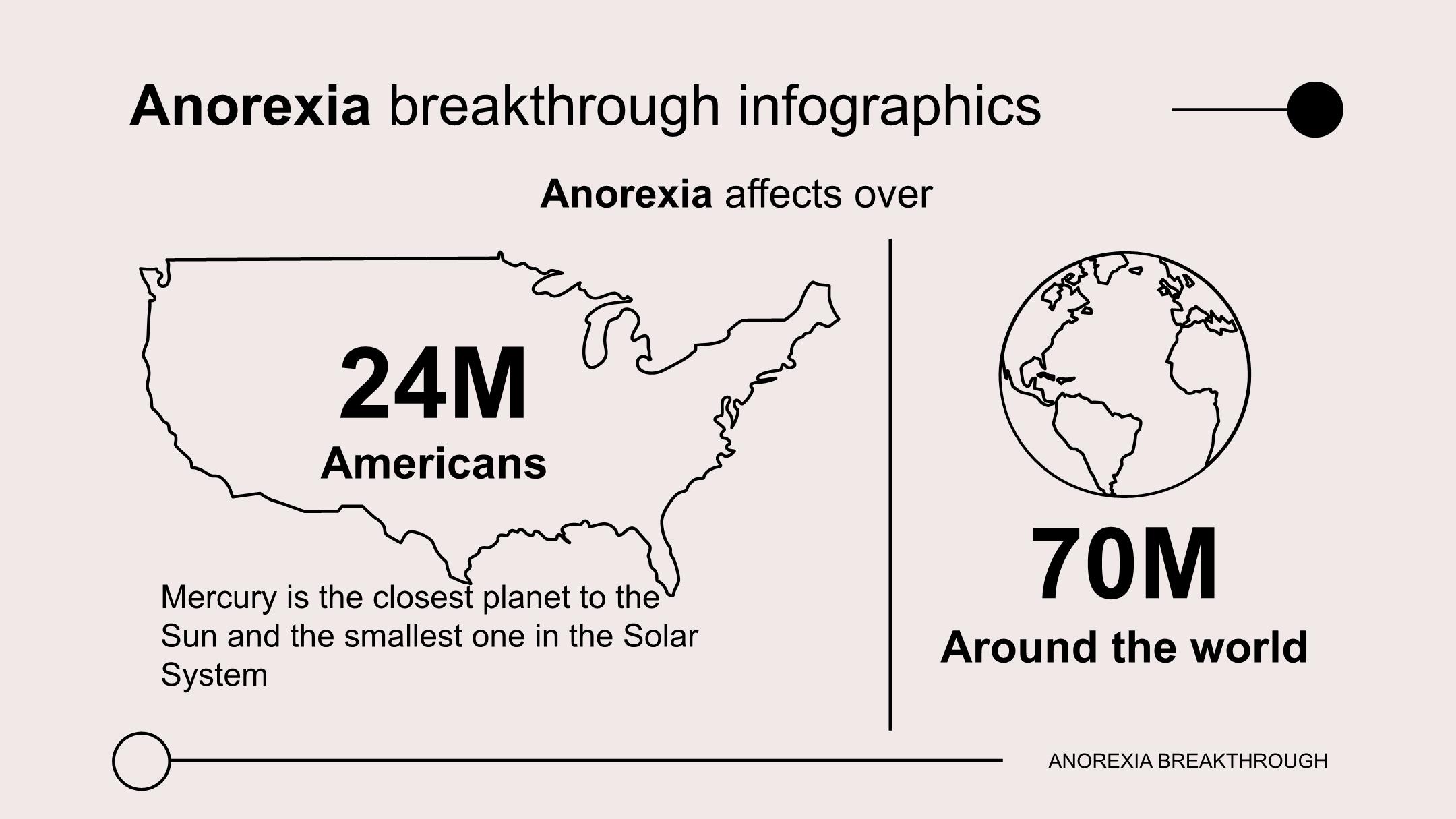 Anorexia breakthrough infographics

Anorexia affects over

24M
Americans

Mercury is the closest planet to the Sun and the smallest one in the Solar System

70M
Around the world

ANOREXIA BREAKTHROUGH